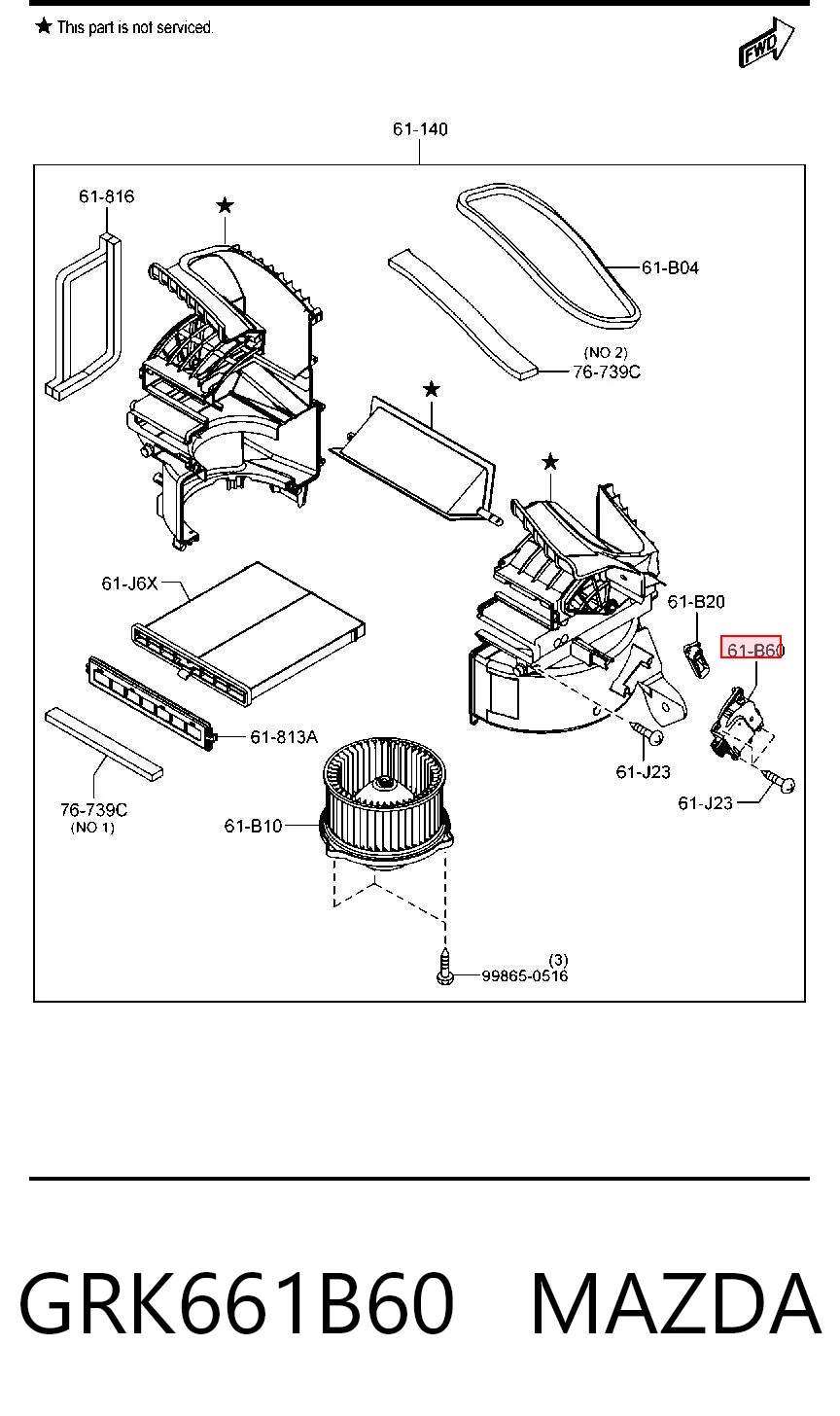 ★ This part is not serviced.

FWD

61-140

61-816

★

61-B04

(NO 2)
76-739C

★

★

61-J6X

61-B20

61-B60

61-813A

61-J23

61-J23

76-739C
(NO 1)

61-B10

(3)
99865-0516

GRK661B60 MAZDA