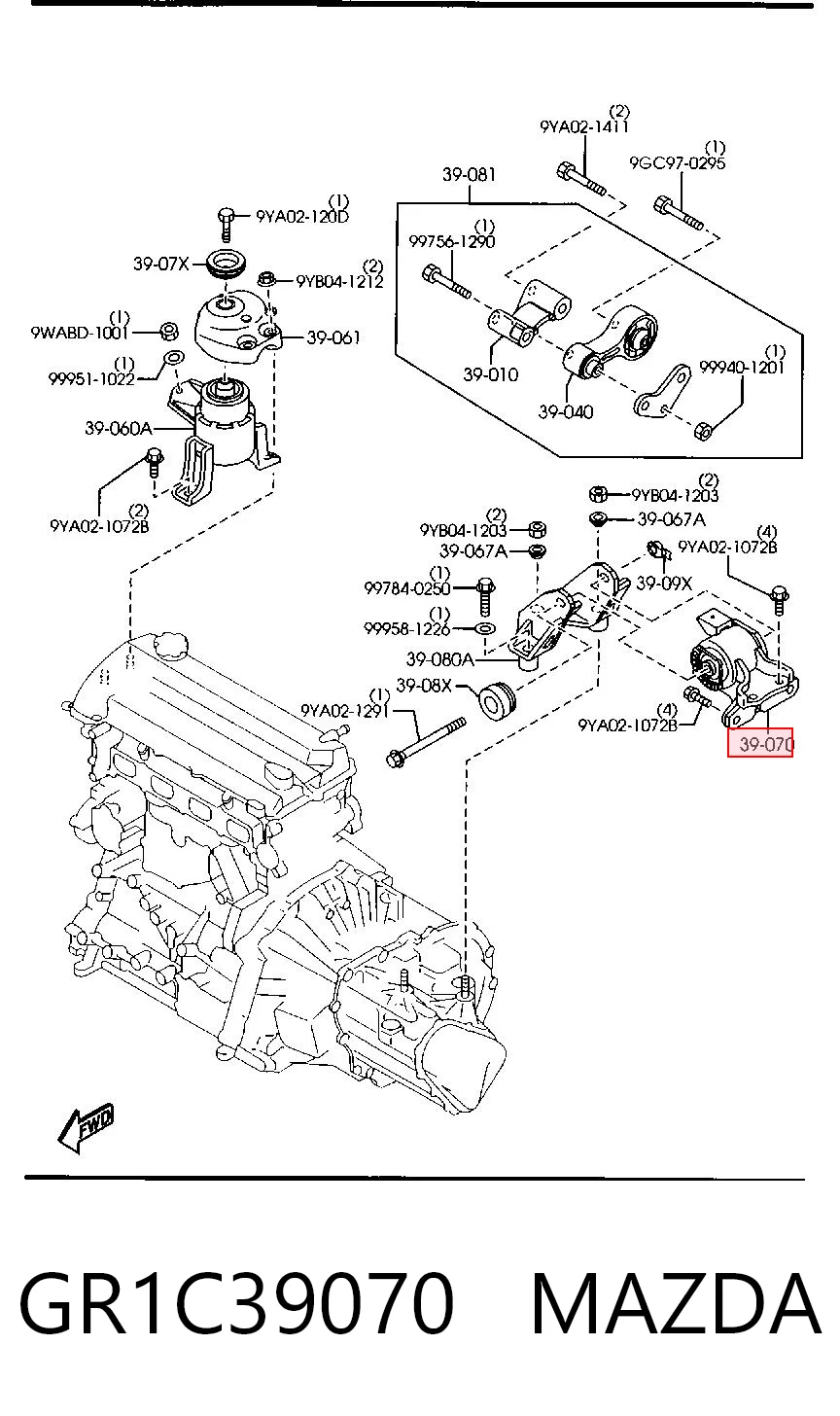 (2)
9YA02-1411

(1)
9GC97-0295

39-081

(1)
9YA02-120D

(1)
99756-1290

39-07X

(2)
9YB04-1212

(1)
9WABD-1001

39-061

(1)
99951-1022

39-010

(1)
99940-1201

39-040

39-060A

(2)
9YA02-1072B

(2)
9YB04-1203

39-067A

(2)
9YB04-1203

39-067A

(4)
9YA02-1072B

(1)
99784-0250

39-09X

(1)
99958-1226

39-080A

39-08X

(1)
9YA02-1291

(4)
9YA02-1072B

39-070

FWD

GR1C39070 MAZDA