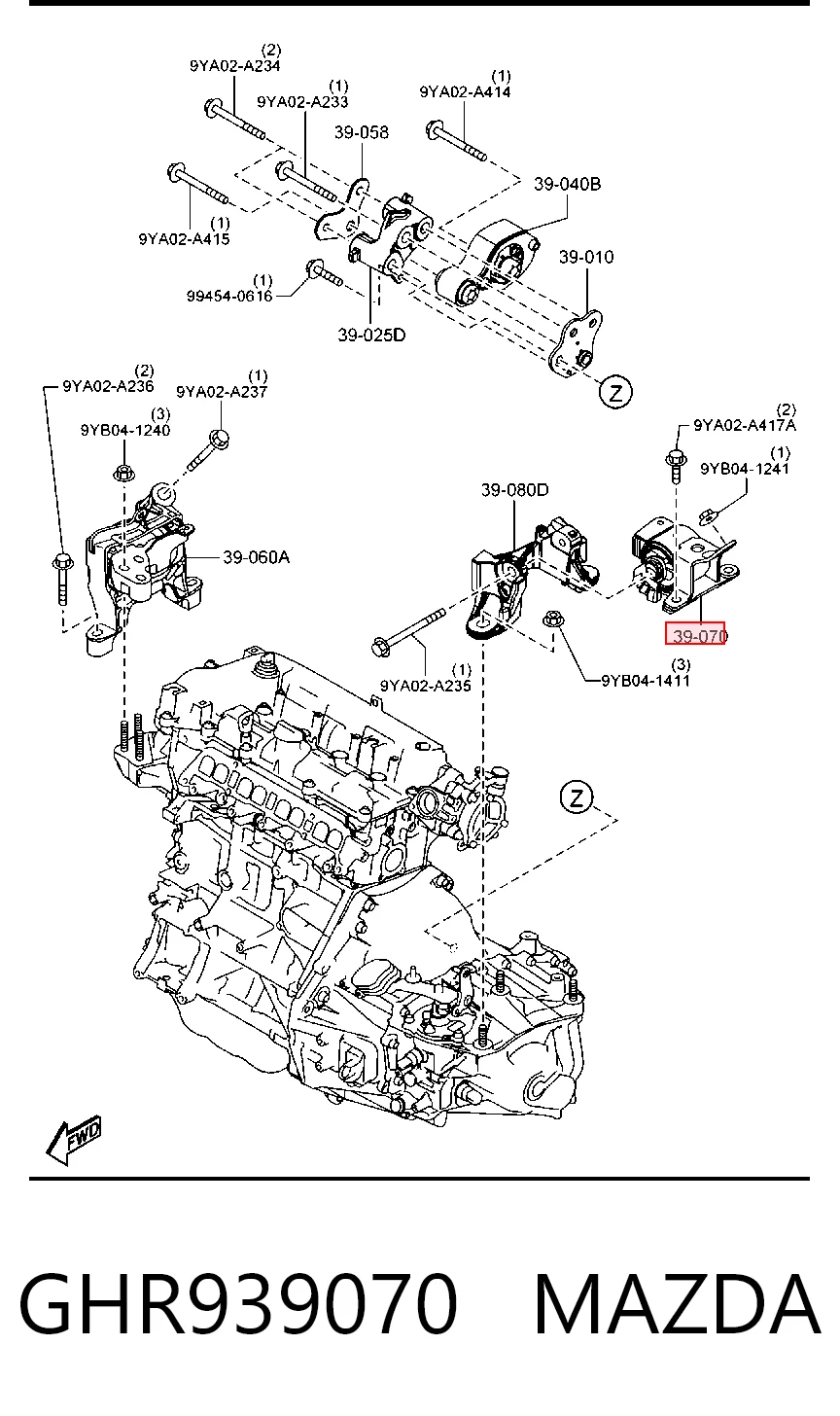 (2)
9YA02-A234

(1)
9YA02-A233

(1)
9YA02-A414

39-058

39-040B

(1)
9YA02-A415

39-010

(1)
99454-0616

39-025D

Z

(2)
9YA02-A236

(1)
9YA02-A237

(3)
9YB04-1240

(2)
9YA02-A417A

(1)
9YB04-1241

39-080D

39-060A

39-070

(1)
9YA02-A235

(3)
9YB04-1411

Z

FWD

GHR939070 MAZDA