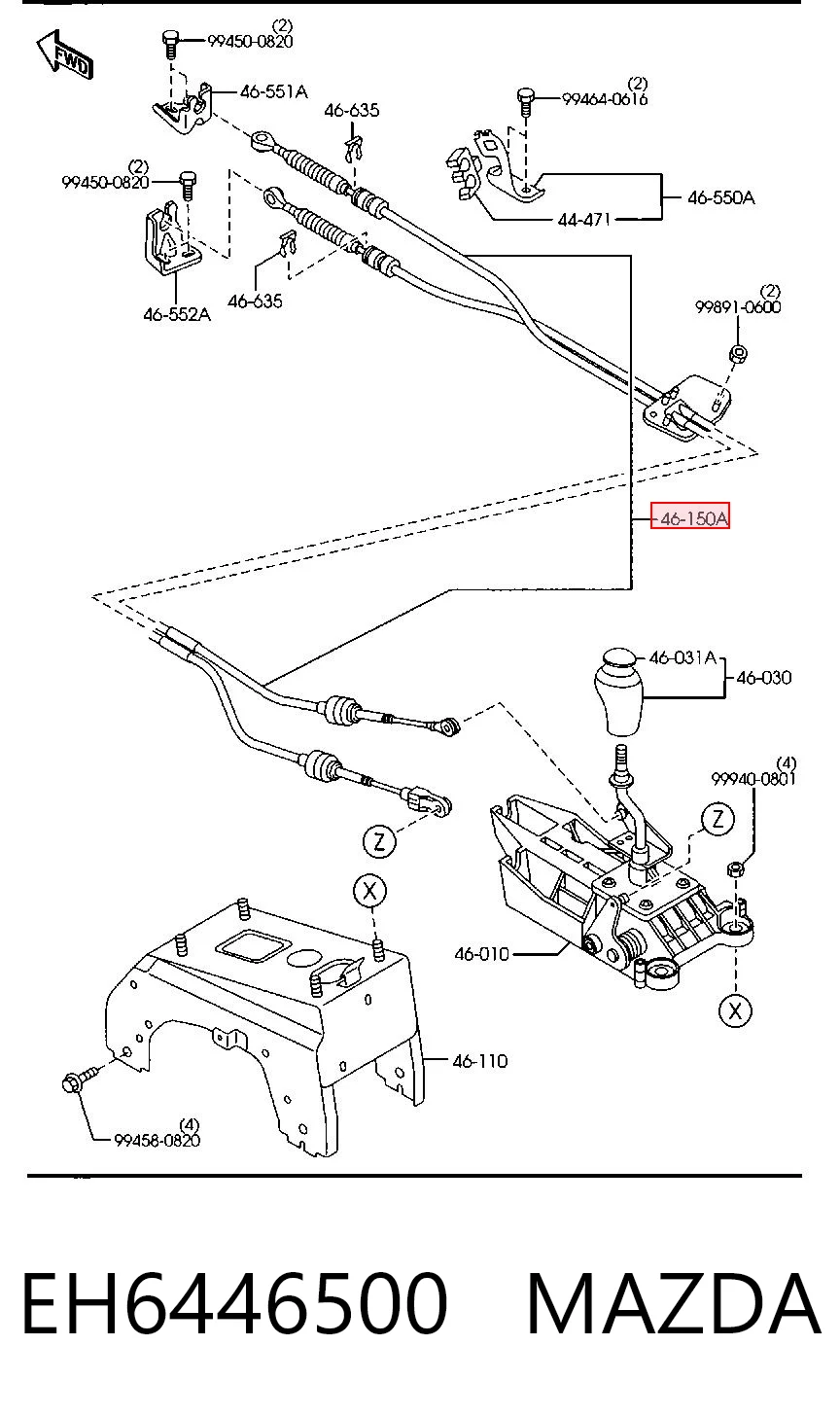 FWD

(2)
99450-0820

46-551A

46-635

(2)
99464-0616

(2)
99450-0820

46-550A

44-471

46-552A

46-635

(2)
99891-0600

46-150A

46-031A

46-030

(4)
99940-0801

Z

Z

X

46-010

X

46-110

(4)
99458-0820

EH6446500 MAZDA