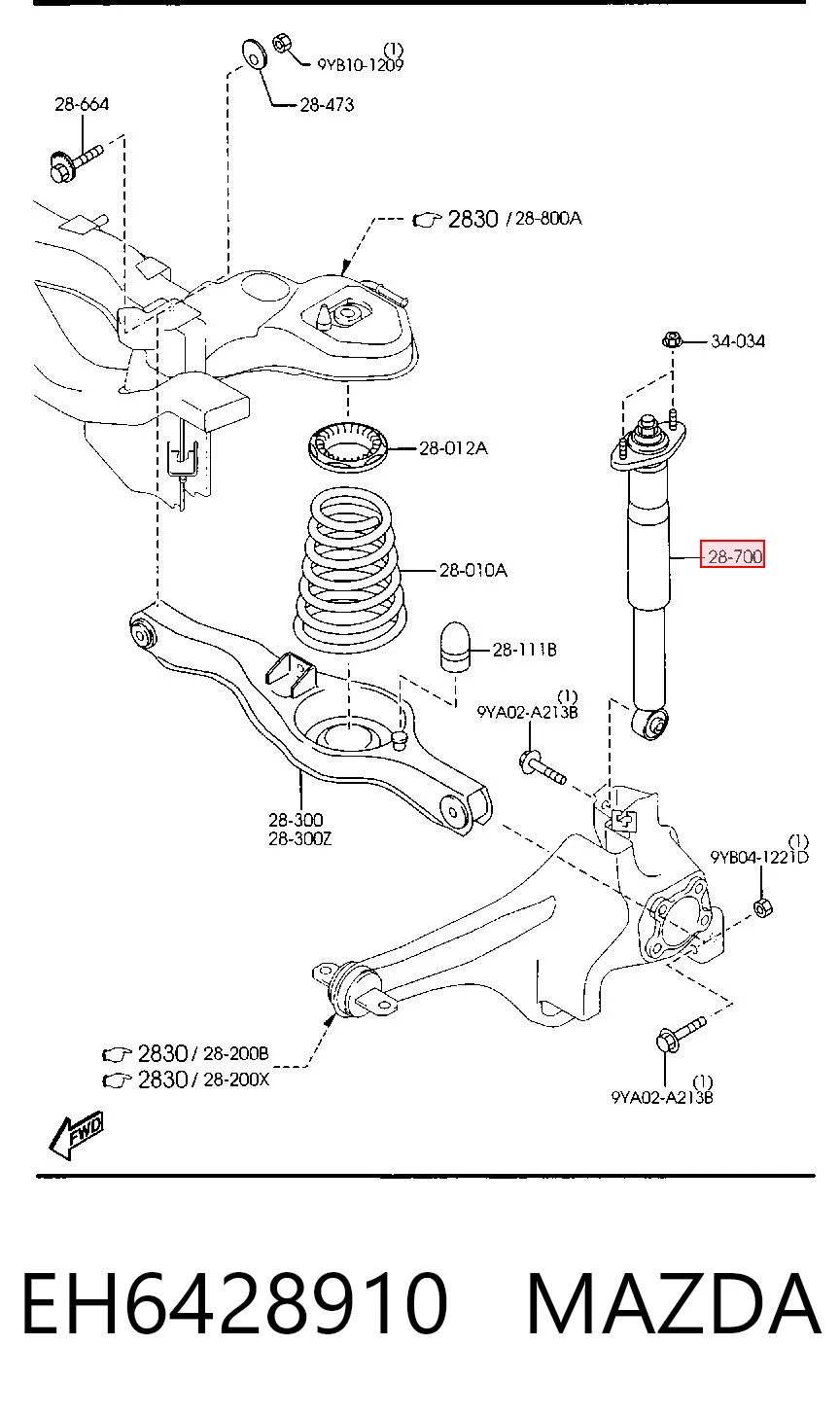 (1)
9YB10-1209
28-473
28-664
2830 / 28-800A
34-034
28-012A
28-700
28-010A
28-111B
(1)
9YA02-A213B
28-300
28-300Z
(1)
9YB04-1221D
2830 / 28-200B
2830 / 28-200X
(1)
9YA02-A213B
FWD

EH6428910 MAZDA