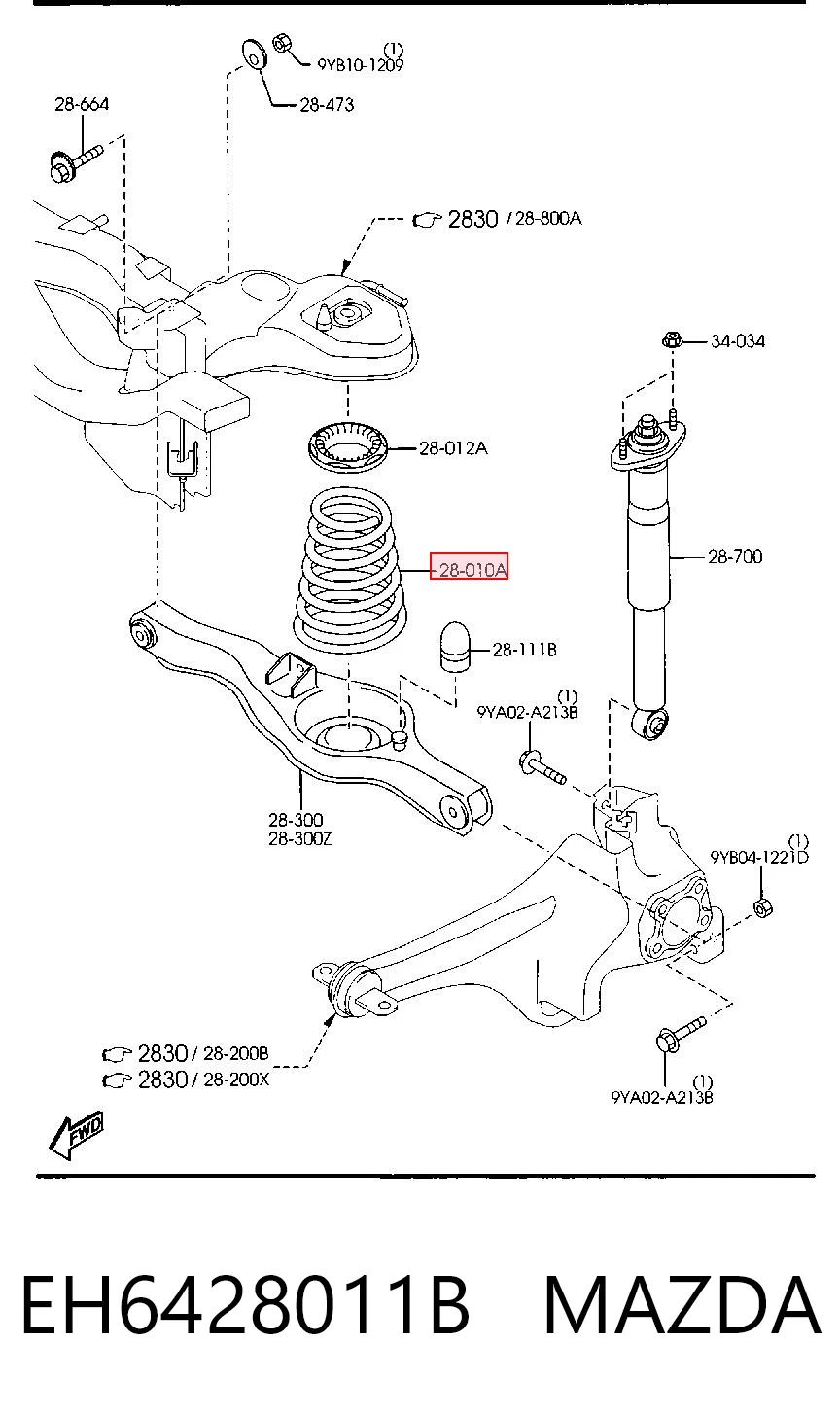 (1)
9YB10-1209

28-473

28-664

2830 / 28-800A

34-034

28-012A

28-010A

28-700

28-111B

(1)
9YA02-A213B

28-300
28-300Z

(1)
9YB04-1221D

2830 / 28-200B
2830 / 28-200X

(1)
9YA02-A213B

FWD

EH6428011B MAZDA