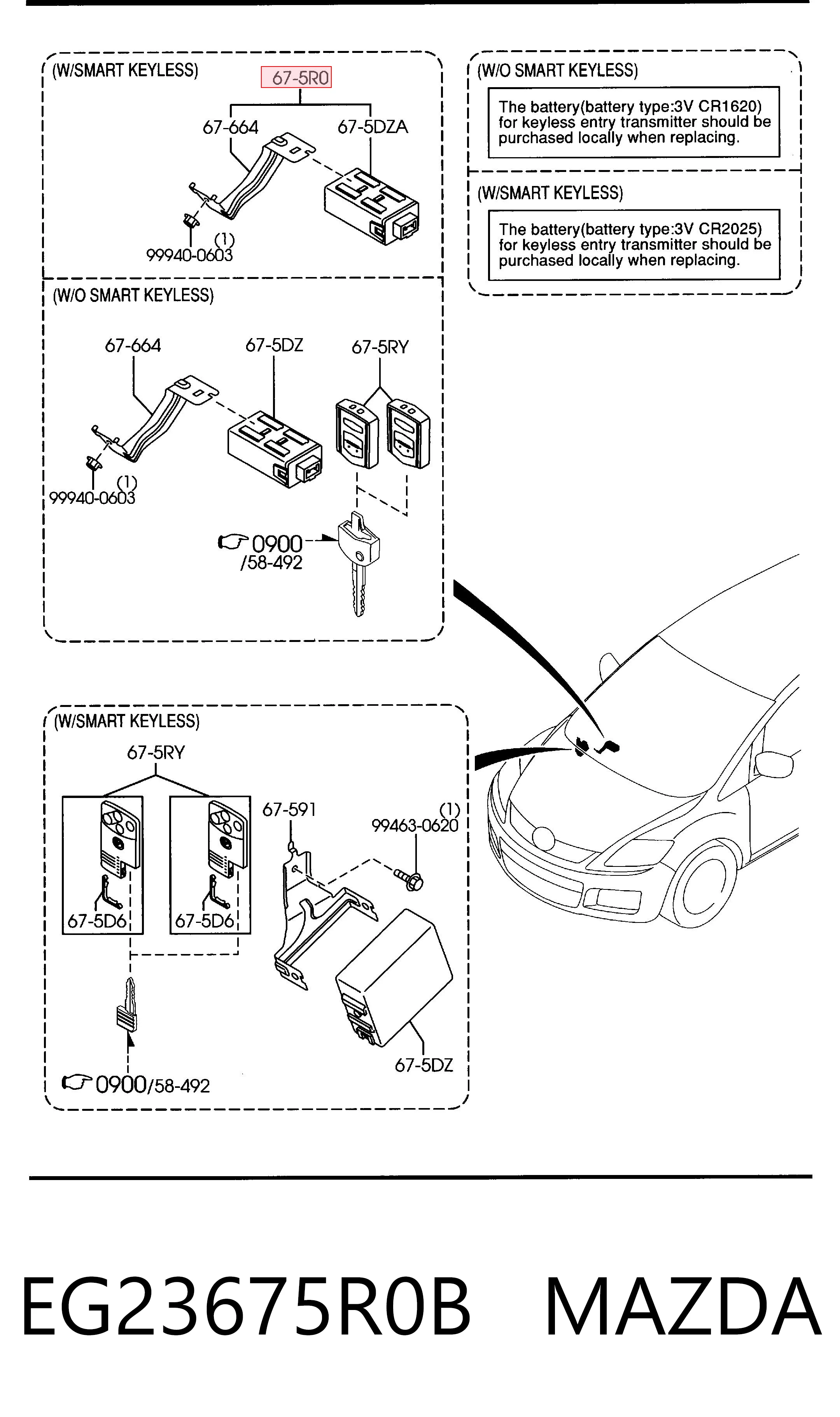 (W/SMART KEYLESS)
67-5R0
67-664
67-5DZA
(1)
99940-0603

(W/O SMART KEYLESS)
67-664
67-5DZ
67-5RY
(1)
99940-0603
0900
/58-492

(W/O SMART KEYLESS)
The battery(battery type:3V CR1620) for keyless entry transmitter should be purchased locally when replacing.

(W/SMART KEYLESS)
The battery(battery type:3V CR2025) for keyless entry transmitter should be purchased locally when replacing.

(W/SMART KEYLESS)
67-5RY
67-5D6
67-5D6
67-591
(1)
99463-0620
67-5DZ
0900/58-492

EG23675R0B MAZDA