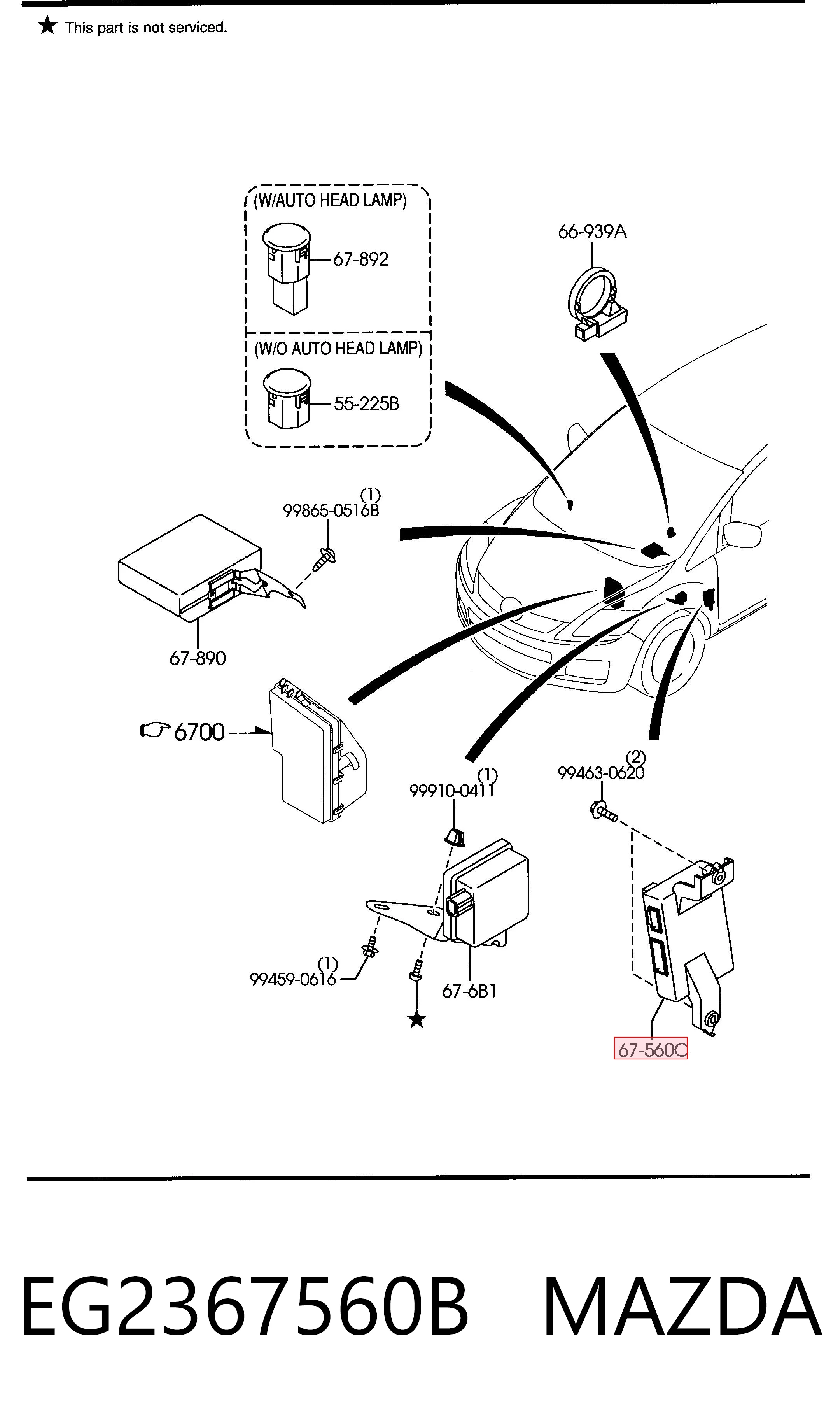 ★ This part is not serviced.

(W/AUTO HEAD LAMP)
67-892

(W/O AUTO HEAD LAMP)
55-225B

66-939A

(1)
99865-0516B

67-890

6700

(1)
99910-0411

(2)
99463-0620

(1)
99459-0616

67-6B1

★

67-560C

EG2367560B MAZDA