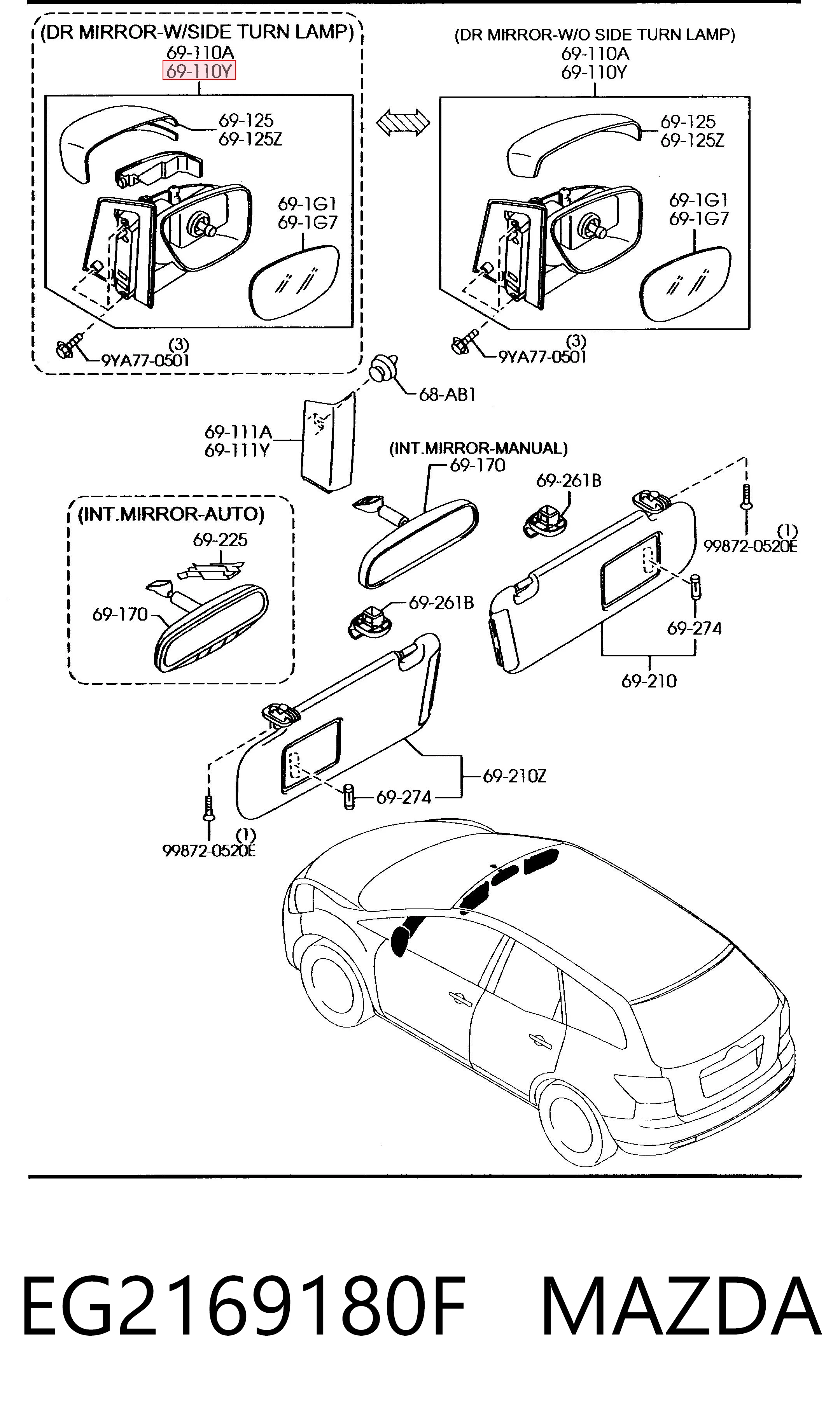 (DR MIRROR-W/SIDE TURN LAMP)
69-110A
69-110Y
69-125
69-125Z
69-1G1
69-1G7
(3)
9YA77-0501

(DR MIRROR-W/O SIDE TURN LAMP)
69-110A
69-110Y
69-125
69-125Z
69-1G1
69-1G7
(3)
9YA77-0501

68-AB1
69-111A
69-111Y
(INT.MIRROR-MANUAL)
69-170
69-261B
(1)
99872-0520E
(INT.MIRROR-AUTO)
69-225
69-170
69-261B
69-274
69-210
69-210Z
69-274
(1)
99872-0520E

EG2169180F MAZDA