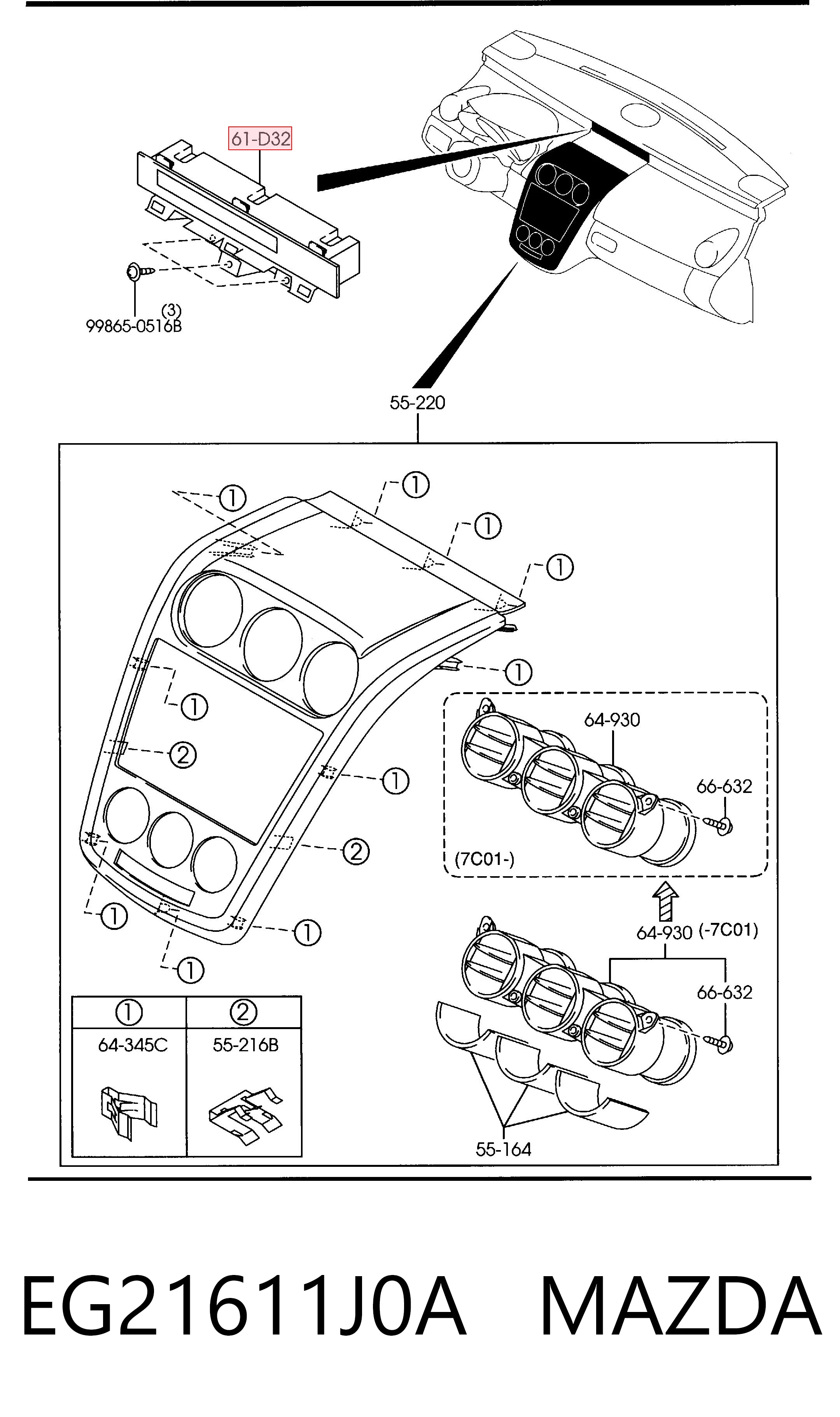 61-D32

(3)
99865-0516B

55-220

①
①
①
①
①
①
②
①
②
①
①
①

64-930
66-632
(7C01-)

64-930 (-7C01)
66-632

55-164

| ① | ② |
|---|---|
| 64-345C | 55-216B |

EG21611J0A MAZDA