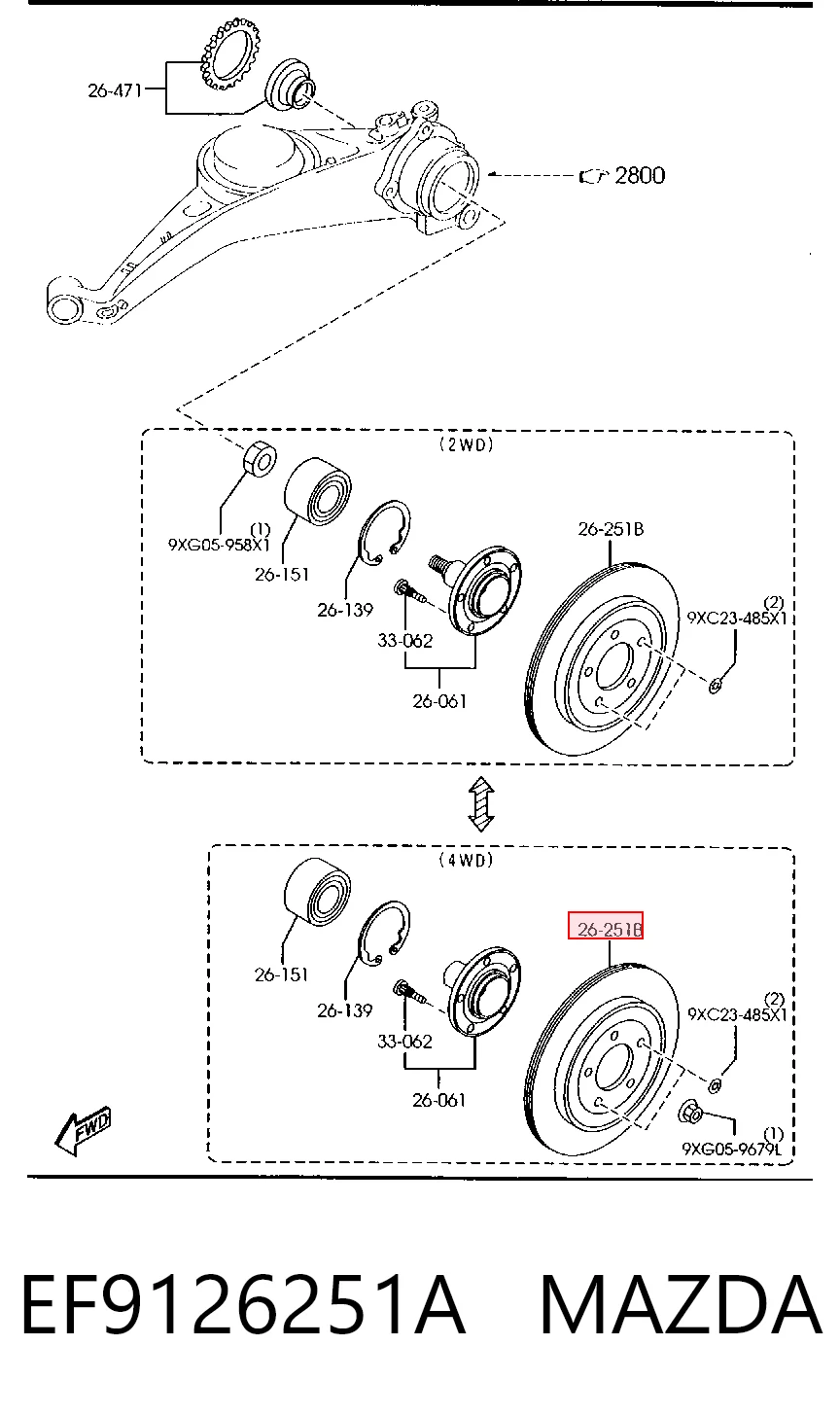 26-471

2800

(2WD)

(1)
9XG05-958X1

26-151

26-139

33-062

26-061

26-251B

(2)
9XC23-485X1

(4WD)

26-151

26-139

33-062

26-061

26-251B

(2)
9XC23-485X1

(1)
9XG05-9679L

FWD

EF9126251A MAZDA