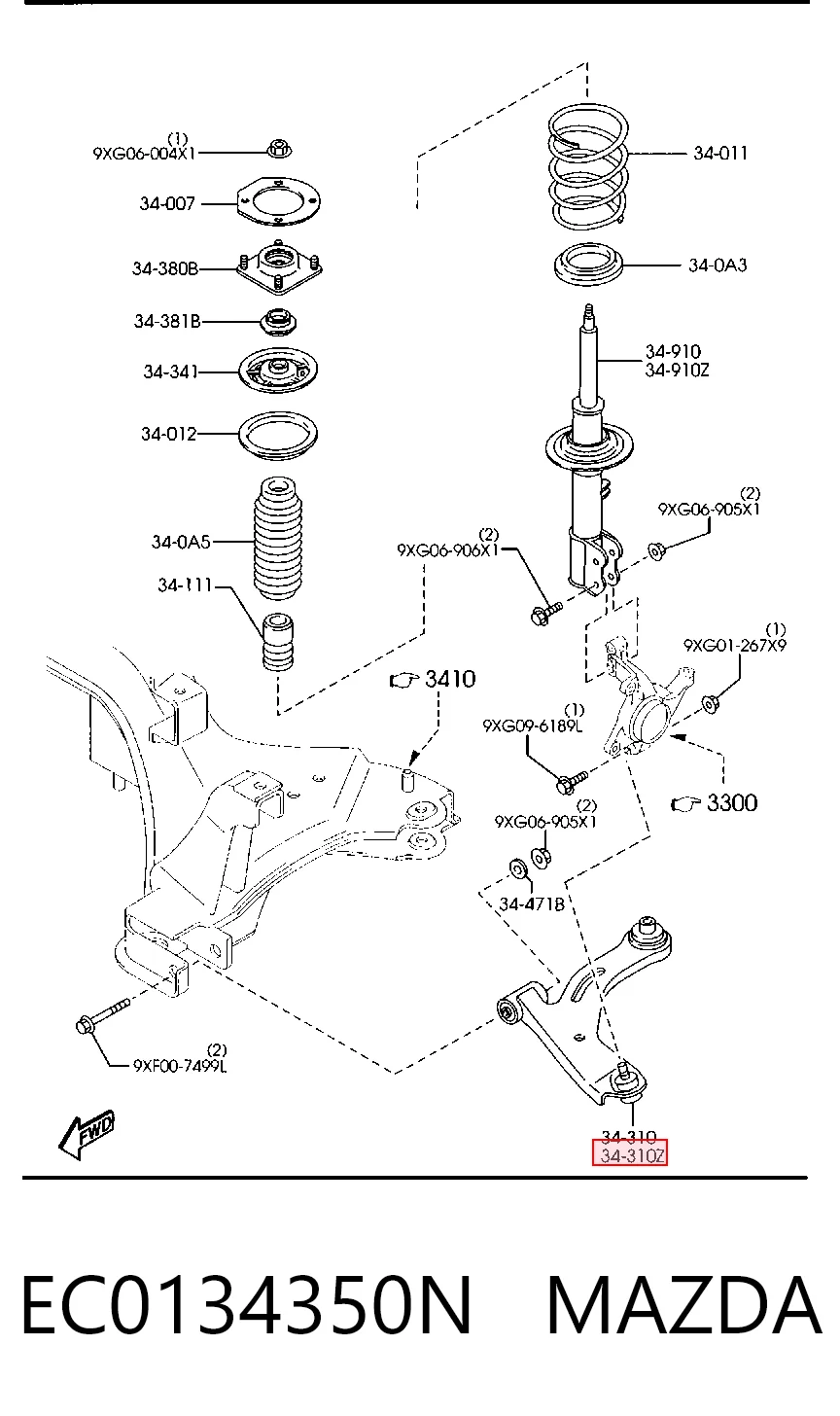 (1)
9XG06-004X1

34-007

34-380B

34-381B

34-341

34-012

34-0A5

34-111

34-011

34-0A3

34-910
34-910Z

(2)
9XG06-905X1

(2)
9XG06-906X1

(1)
9XG01-267X9

3410

(1)
9XG09-6189L

3300

(2)
9XG06-905X1

34-471B

(2)
9XF00-7499L

FWD

34-310
34-310Z

EC0134350N MAZDA