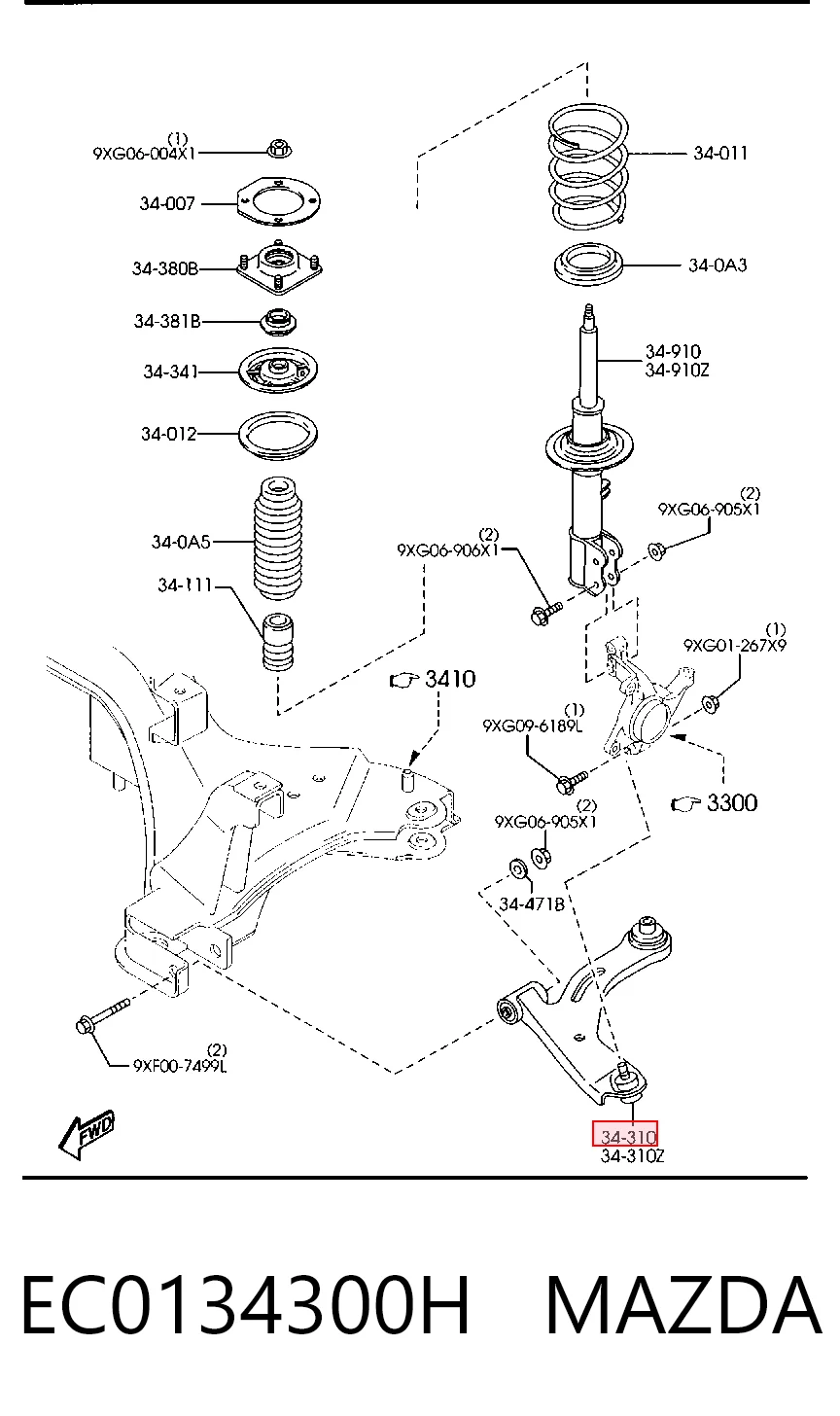 (1)
9XG06-004X1

34-007

34-380B

34-381B

34-341

34-012

34-0A5

34-111

34-011

34-0A3

34-910
34-910Z

(2)
9XG06-905X1

(2)
9XG06-906X1

(1)
9XG01-267X9

3410

(1)
9XG09-6189L

3300

(2)
9XG06-905X1

34-471B

(2)
9XF00-7499L

FWD

34-310
34-310Z

EC0134300H MAZDA