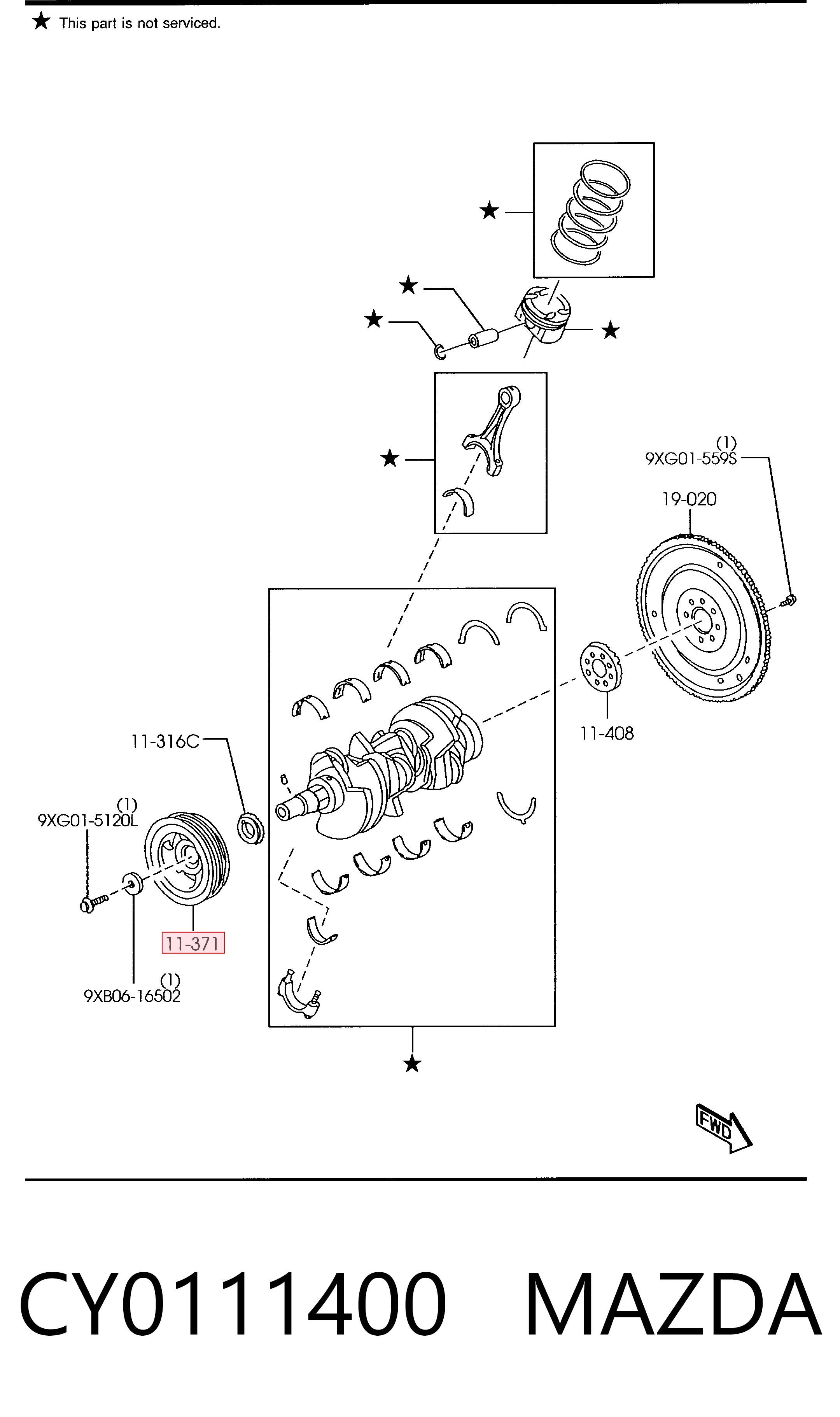 ★ This part is not serviced.

★

★

★

★

★

(1)
9XG01-559S

19-020

11-408

11-316C

(1)
9XG01-5120L

11-371

(1)
9XB06-16502

★

FWD

CY0111400 MAZDA