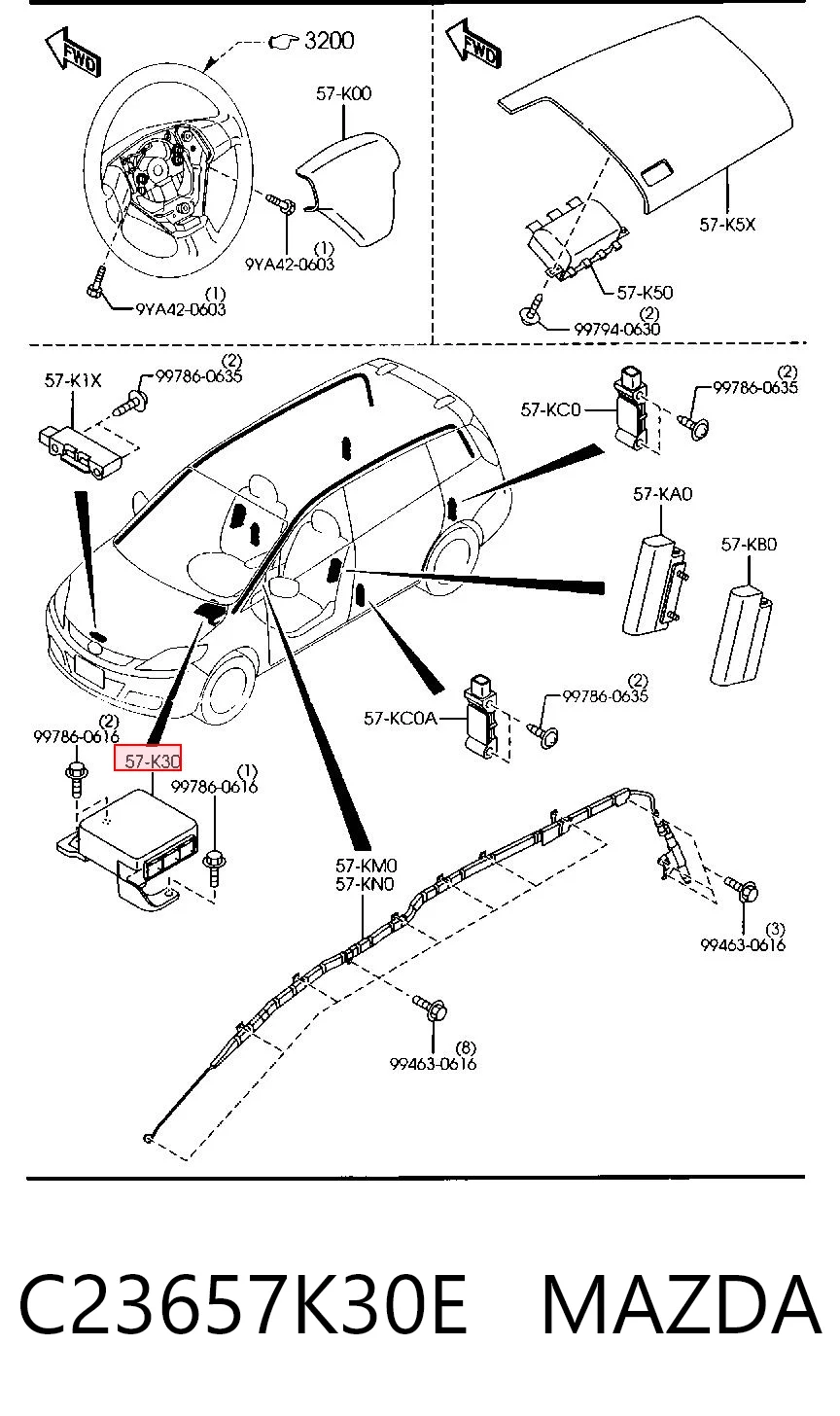 FWD

3200

57-K00

(1)
9YA42-0603

(1)
9YA42-0603

FWD

57-K5X

57-K50

(2)
99794-0630

57-K1X

(2)
99786-0635

57-KC0

(2)
99786-0635

57-KA0

57-KB0

57-KC0A

(2)
99786-0635

(2)
99786-0616

57-K30

(1)
99786-0616

57-KM0
57-KN0

(3)
99463-0616

(8)
99463-0616

C23657K30E MAZDA