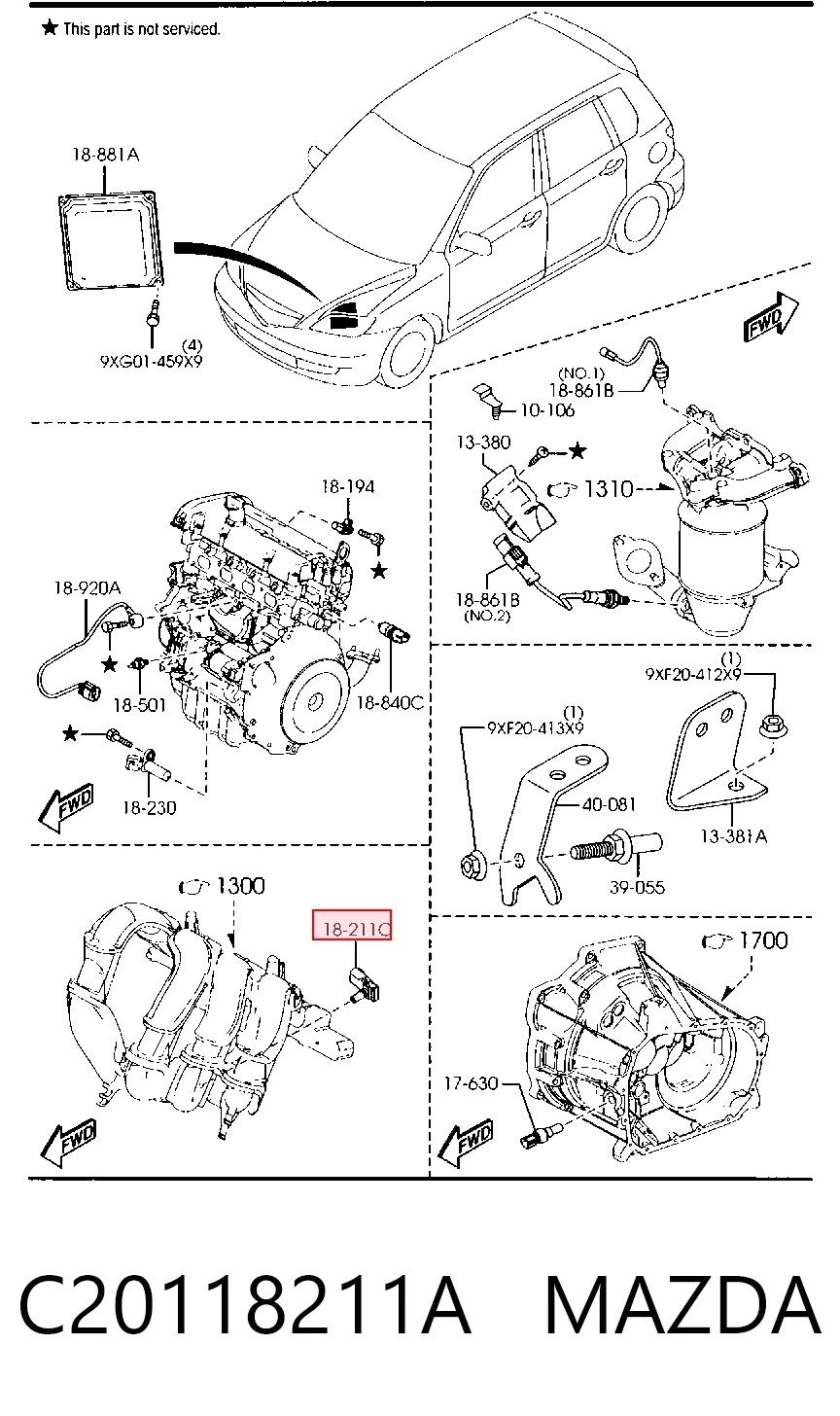 ★ This part is not serviced.

18-881A

(4)
9XG01-459X9

FWD

(NO.1)
18-861B

10-106

13-380

★

1310

18-861B
(NO.2)

18-194

★

18-920A

★

18-501

18-840C

★

18-230

FWD

(1)
9XF20-412X9

(1)
9XF20-413X9

40-081

13-381A

39-055

1300

18-211C

FWD

1700

17-630

FWD

C20118211A MAZDA