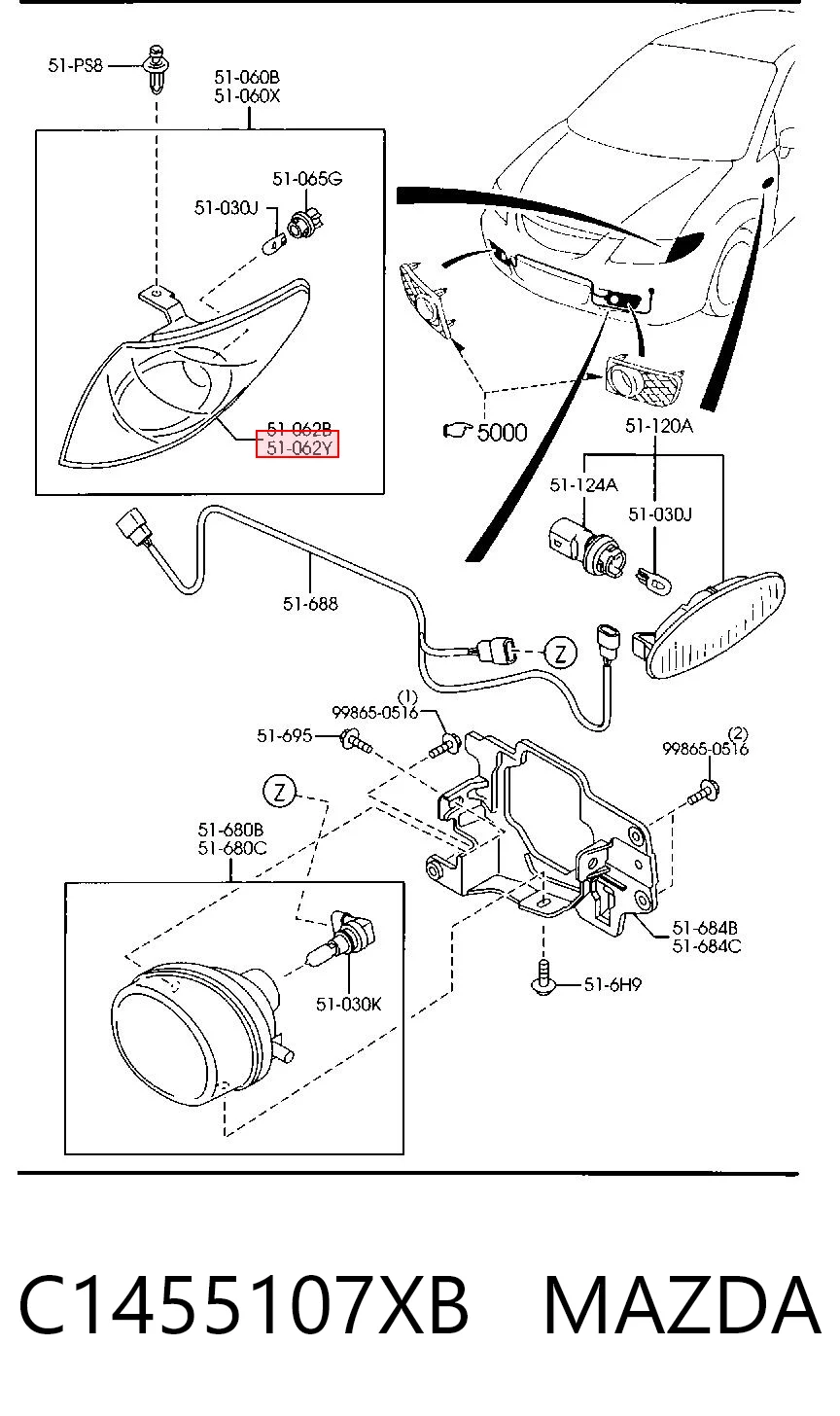 51-PS8
51-060B
51-060X
51-065G
51-030J
51-062B
51-062Y
5000
51-120A
51-124A
51-030J
51-688
Z
(1)
99865-0516
51-695
(2)
99865-0516
Z
51-680B
51-680C
51-030K
51-684B
51-684C
51-6H9

C1455107XB MAZDA