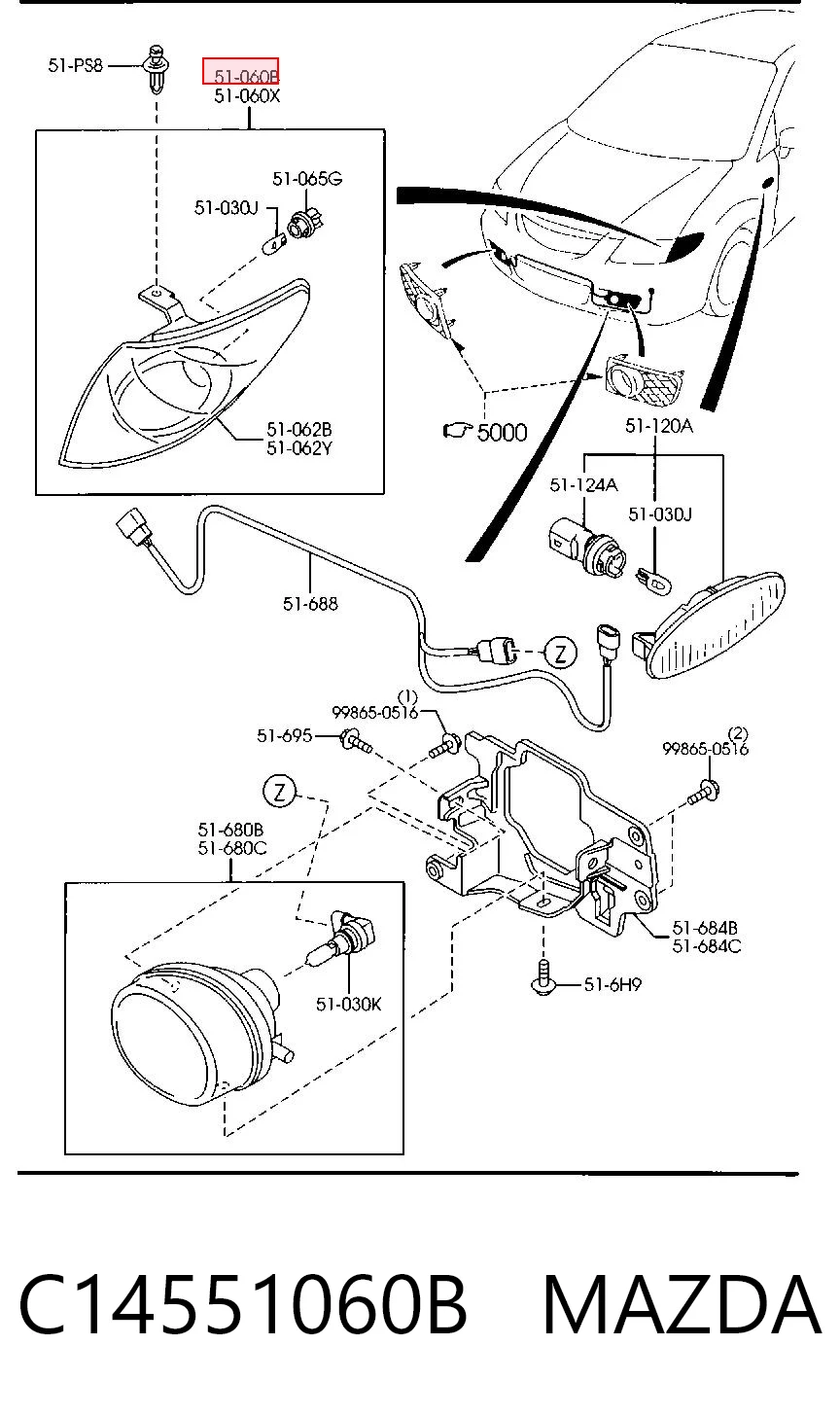 51-PS8
51-060B
51-060X
51-065G
51-030J
51-062B
51-062Y
5000
51-120A
51-124A
51-030J
51-688
Z
(1)
99865-0516
51-695
(2)
99865-0516
Z
51-680B
51-680C
51-030K
51-684B
51-684C
51-6H9

C14551060B MAZDA