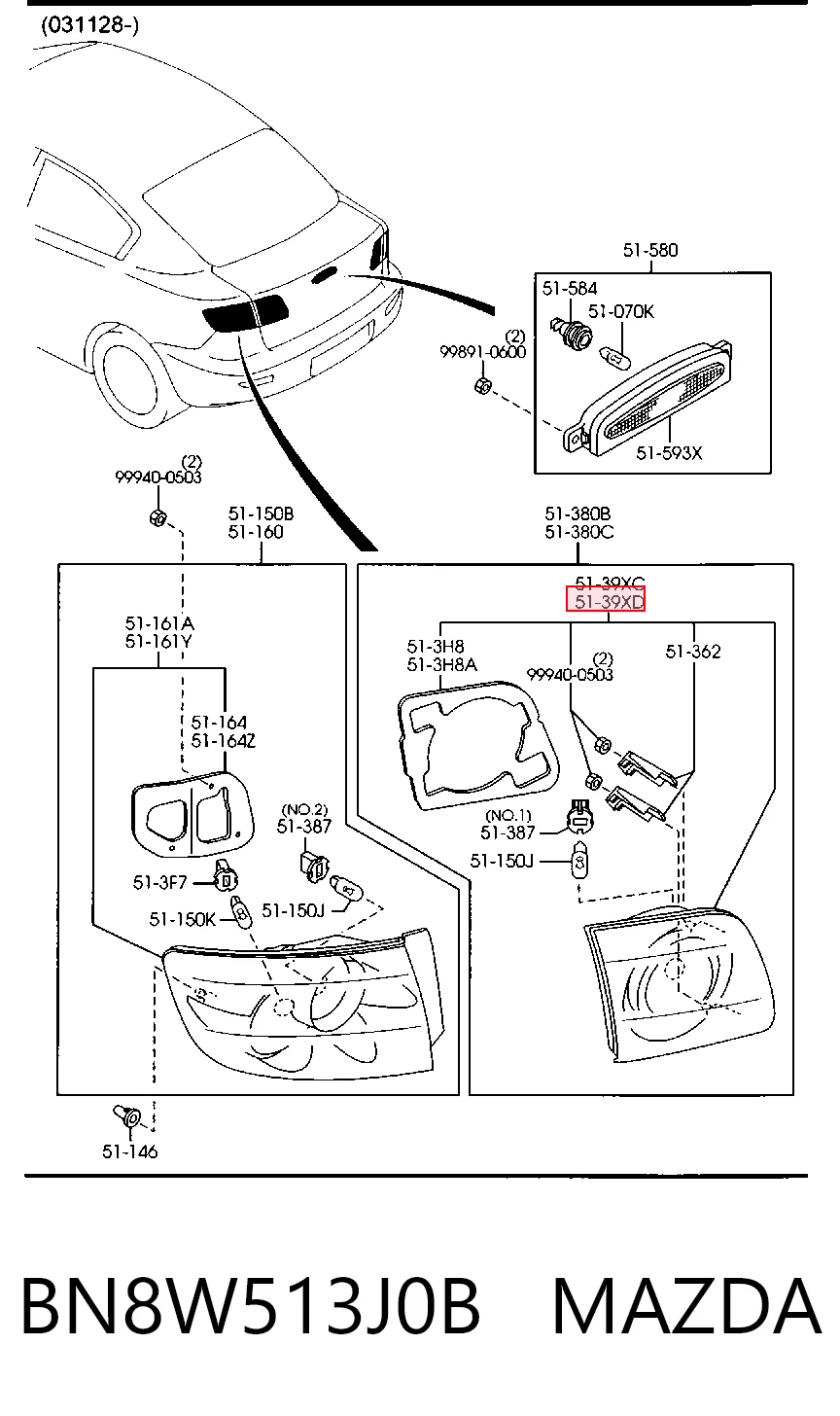 (031128-)

51-580
51-584
51-070K
(2)
99891-0600
51-593X

(2)
99940-0503

51-150B
51-160

51-380B
51-380C

51-39XC
51-39XD

51-161A
51-161Y

51-3H8
51-3H8A

(2)
99940-0503

51-362

51-164
51-164Z

(NO.2)
51-387

(NO.1)
51-387

51-150J

51-3F7
51-150K
51-150J

51-146

BN8W513J0B MAZDA