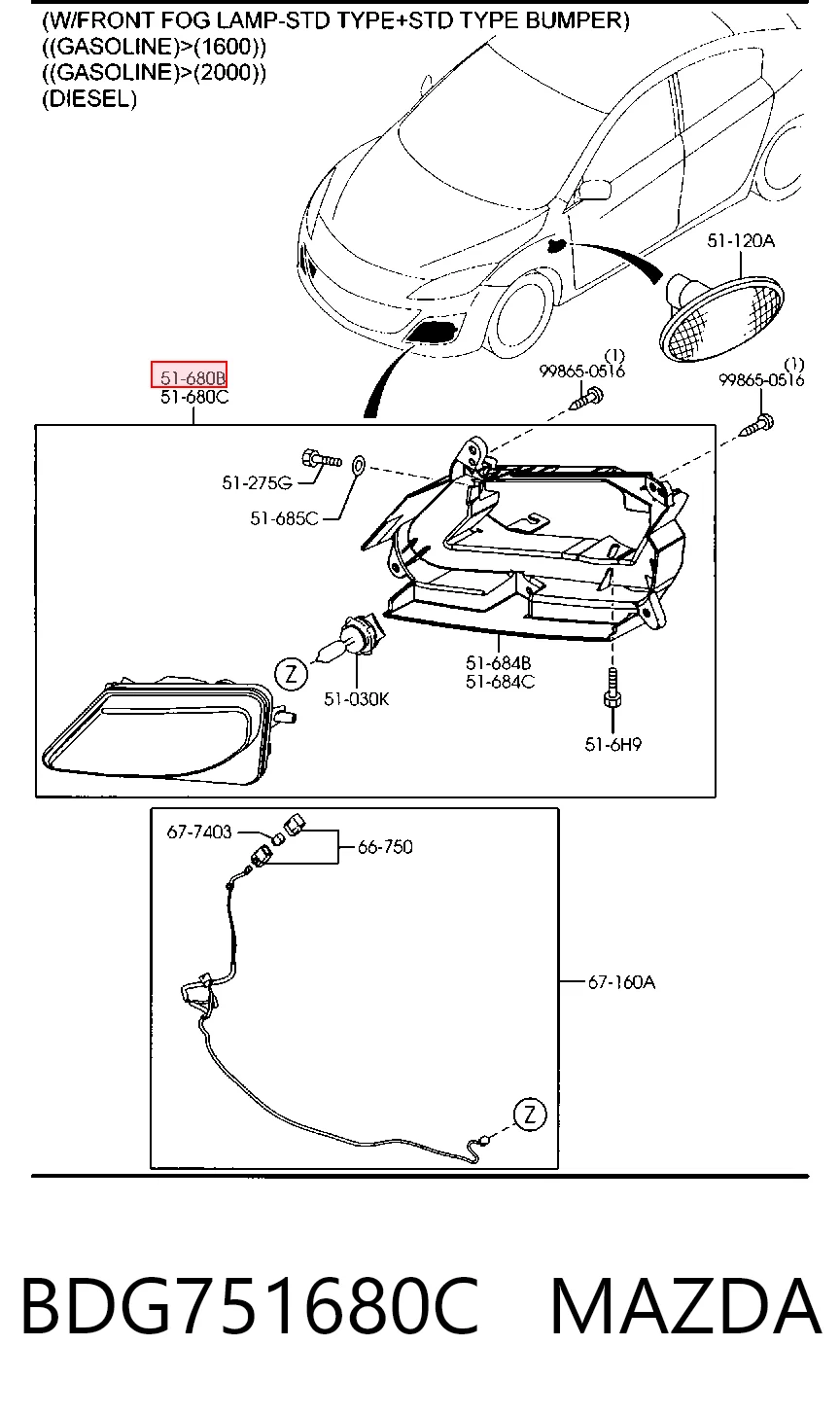 (W/FRONT FOG LAMP-STD TYPE+STD TYPE BUMPER)
((GASOLINE)>(1600))
((GASOLINE)>(2000))
(DIESEL)

51-120A

51-680B
51-680C

(1)
99865-0516

(1)
99865-0516

51-275G
51-685C

Z
51-030K
51-684B
51-684C
51-6H9

67-7403
66-750
67-160A
Z

BDG751680C MAZDA