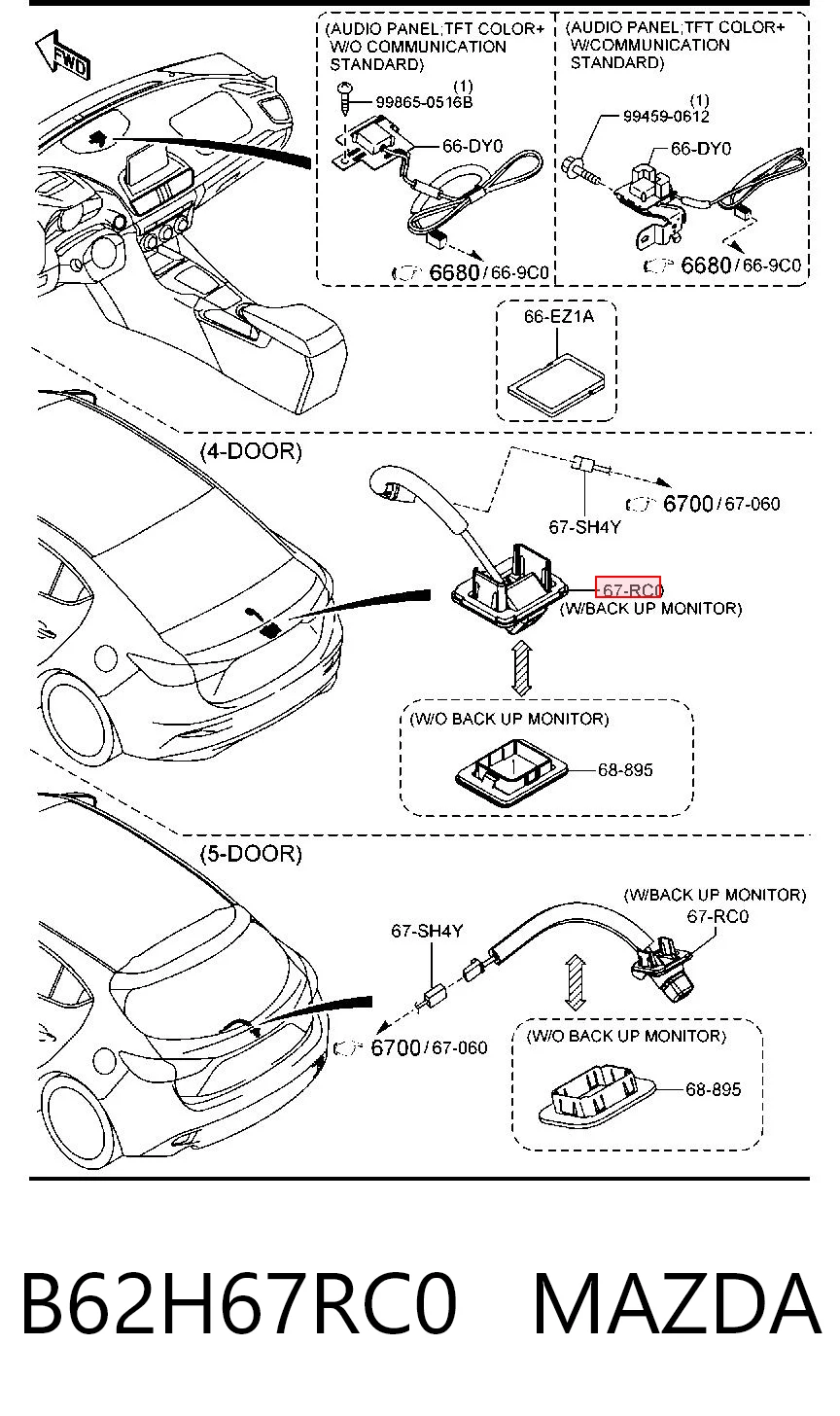 FWD

(AUDIO PANEL;TFT COLOR+ W/O COMMUNICATION STANDARD)

(1)
99865-0516B
66-DY0
6680/66-9C0

(AUDIO PANEL;TFT COLOR+ W/COMMUNICATION STANDARD)

(1)
99459-0612
66-DY0
6680/66-9C0

66-EZ1A

(4-DOOR)

6700/67-060
67-SH4Y
67-RC0
(W/BACK UP MONITOR)

(W/O BACK UP MONITOR)
68-895

(5-DOOR)

(W/BACK UP MONITOR)
67-RC0
67-SH4Y
6700/67-060

(W/O BACK UP MONITOR)
68-895

B62H67RC0 MAZDA