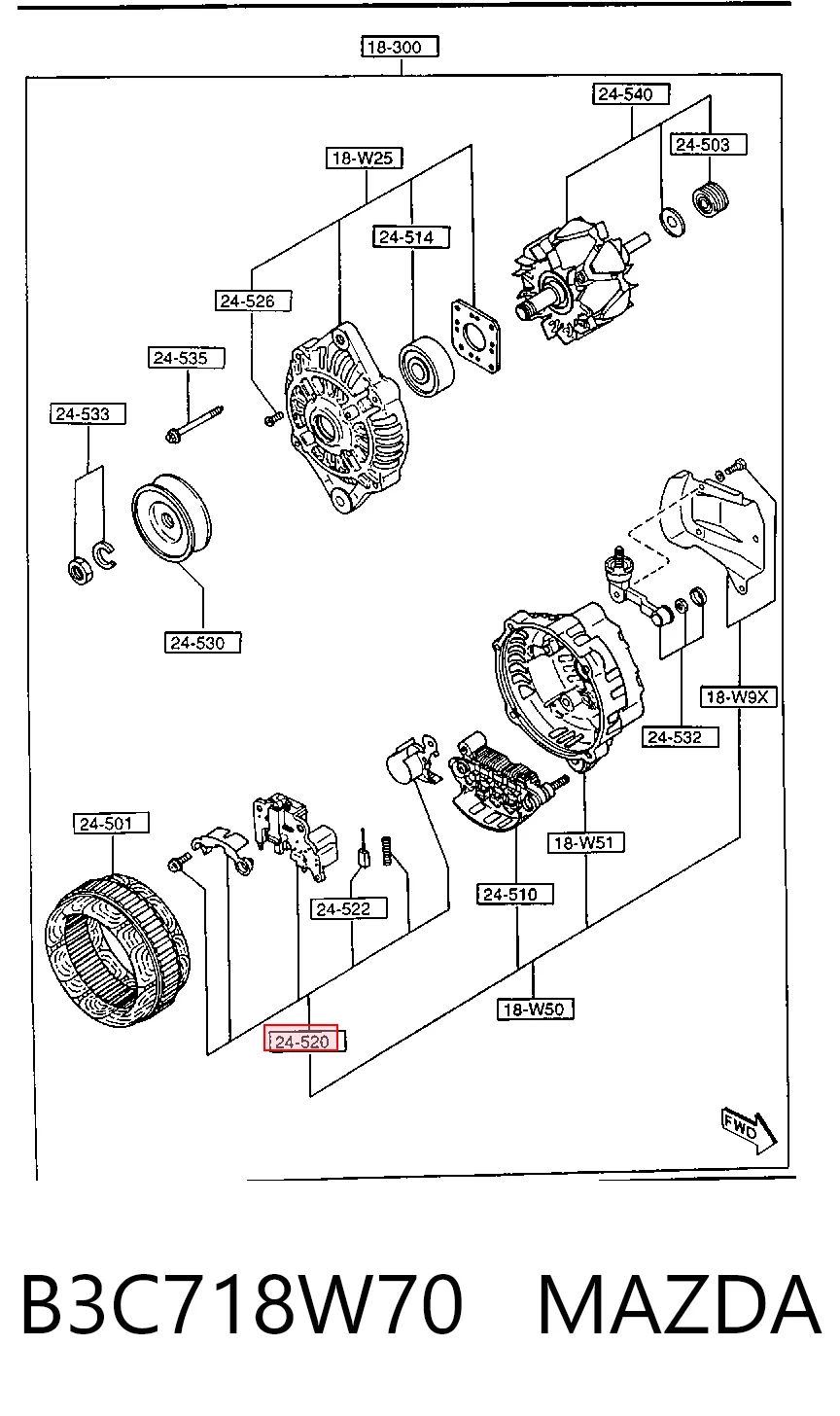 18-300

24-540

24-503

18-W25

24-514

24-526

24-535

24-533

24-530

18-W9X

24-532

24-501

18-W51

24-510

24-522

18-W50

24-520

FWD

B3C718W70 MAZDA