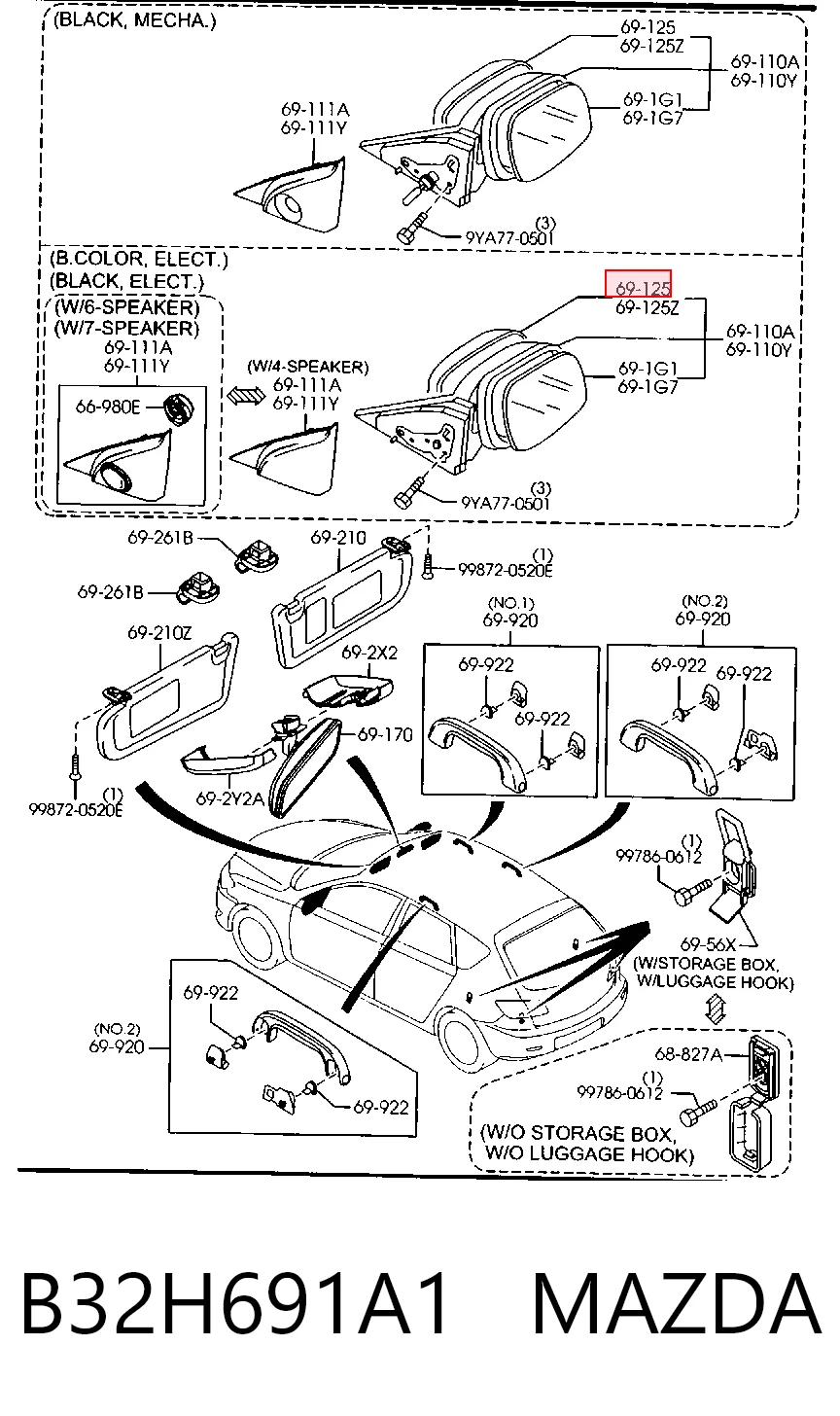 (BLACK, MECHA.)

69-125
69-125Z
69-110A
69-110Y
69-1G1
69-1G7
69-111A
69-111Y
(3)
9YA77-0501

(B.COLOR, ELECT.)
(BLACK, ELECT.)
(W/6-SPEAKER)
(W/7-SPEAKER)
69-111A
69-111Y
66-980E
(W/4-SPEAKER)
69-111A
69-111Y
69-125
69-125Z
69-110A
69-110Y
69-1G1
69-1G7
(3)
9YA77-0501

69-261B
69-261B
69-210
(1)
99872-0520E
69-210Z
69-2X2
69-170
69-2Y2A
(1)
99872-0520E
(NO.1)
69-920
69-922
69-922
(NO.2)
69-920
69-922
69-922
(1)
99786-0612
69-56X
(W/STORAGE BOX, W/LUGGAGE HOOK)
69-922
(NO.2)
69-920
69-922
68-827A
(1)
99786-0612
(W/O STORAGE BOX, W/O LUGGAGE HOOK)

B32H691A1 MAZDA