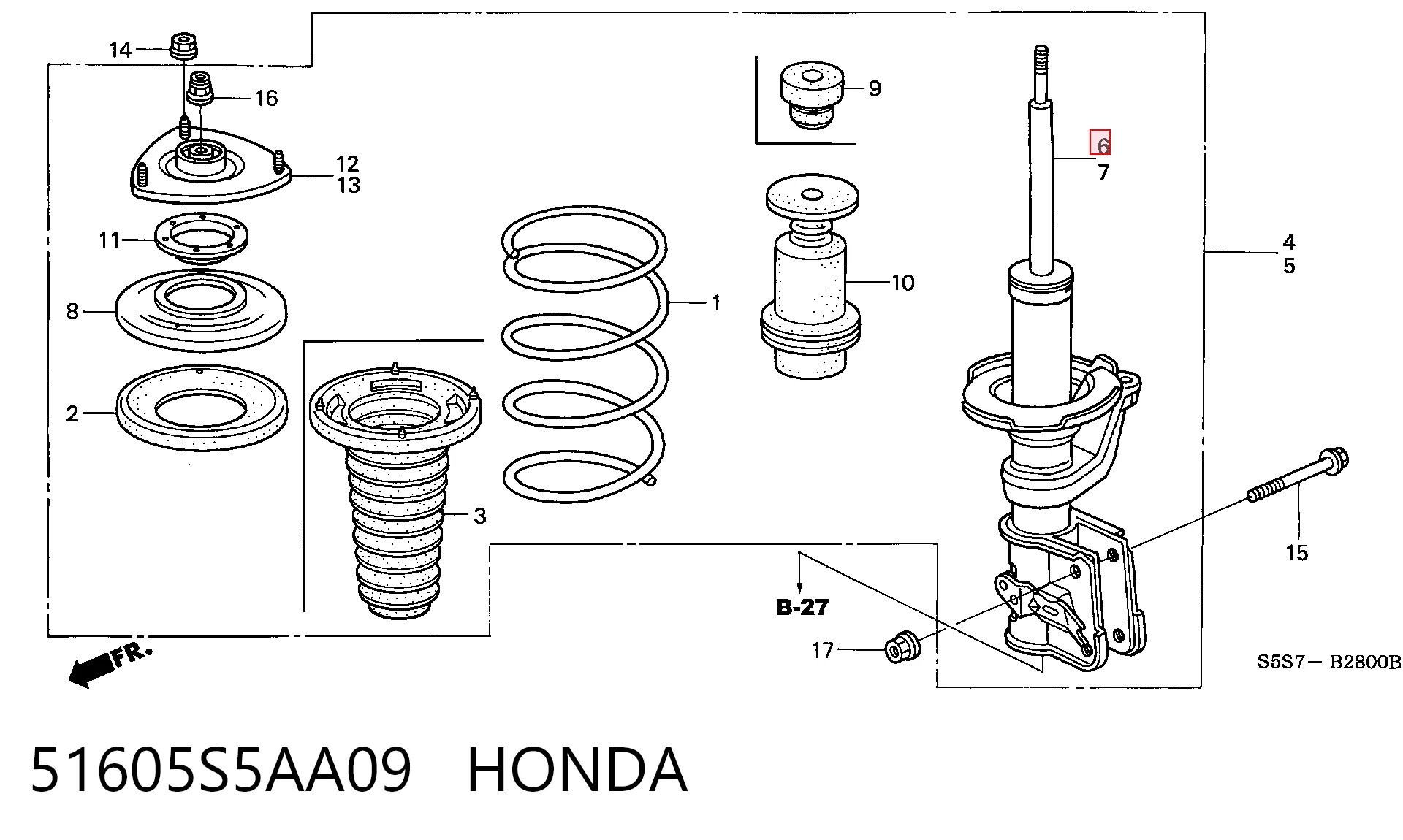 14
16
12
13
11
8
2
3
1
9
10
6
7
4
5
15
B-27
17
FR.
S5S7— B2800B

51605S5AA09 HONDA