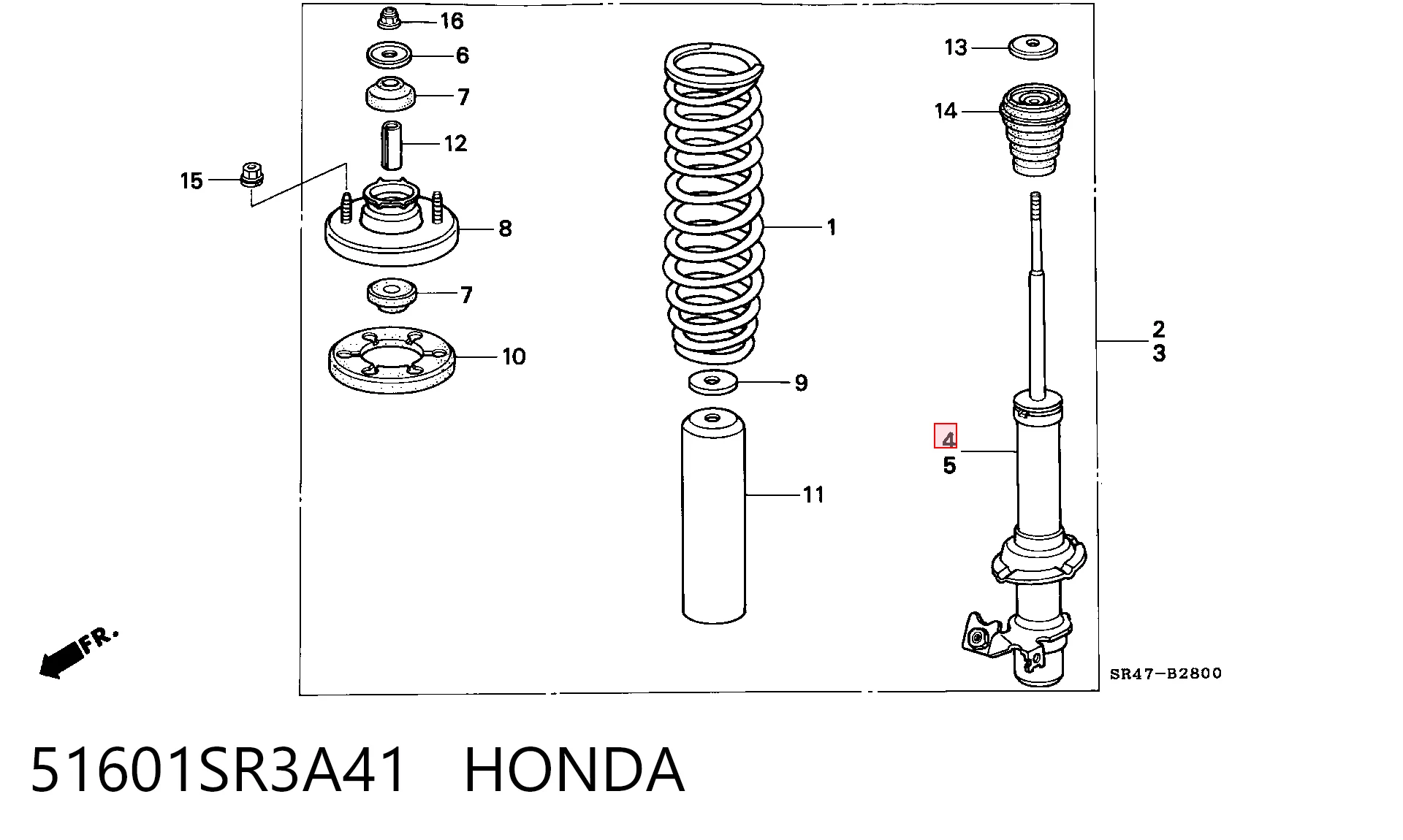 16
6
7
12
15
8
7
10
1
9
11
13
14
2
3
4
5
FR.
SR47-B2800

51601SR3A41 HONDA