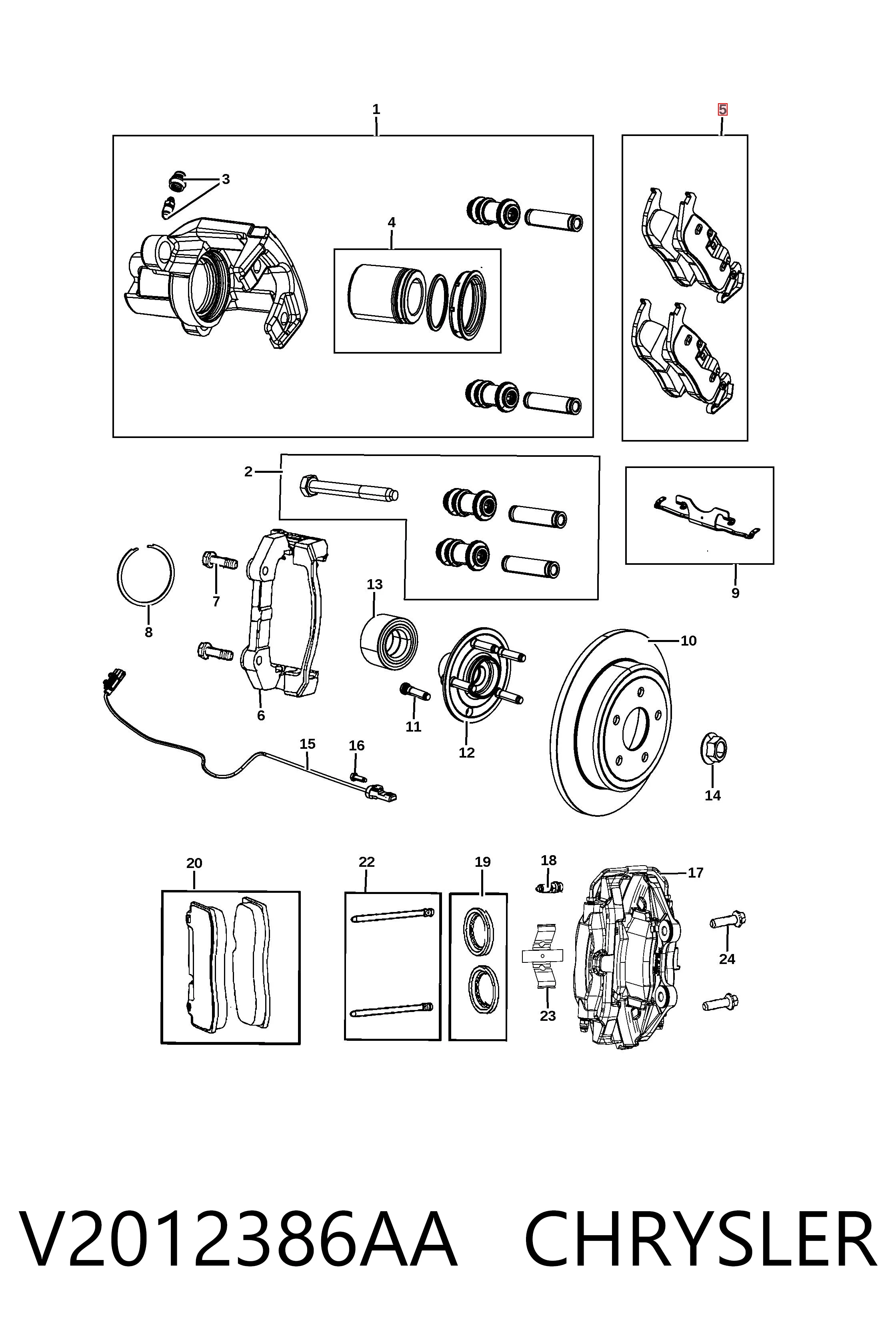 1
5
3
4
2
9
13
7
8
10
6
11
12
15
16
14
20
22
19
18
17
24
23
V2012386AA CHRYSLER