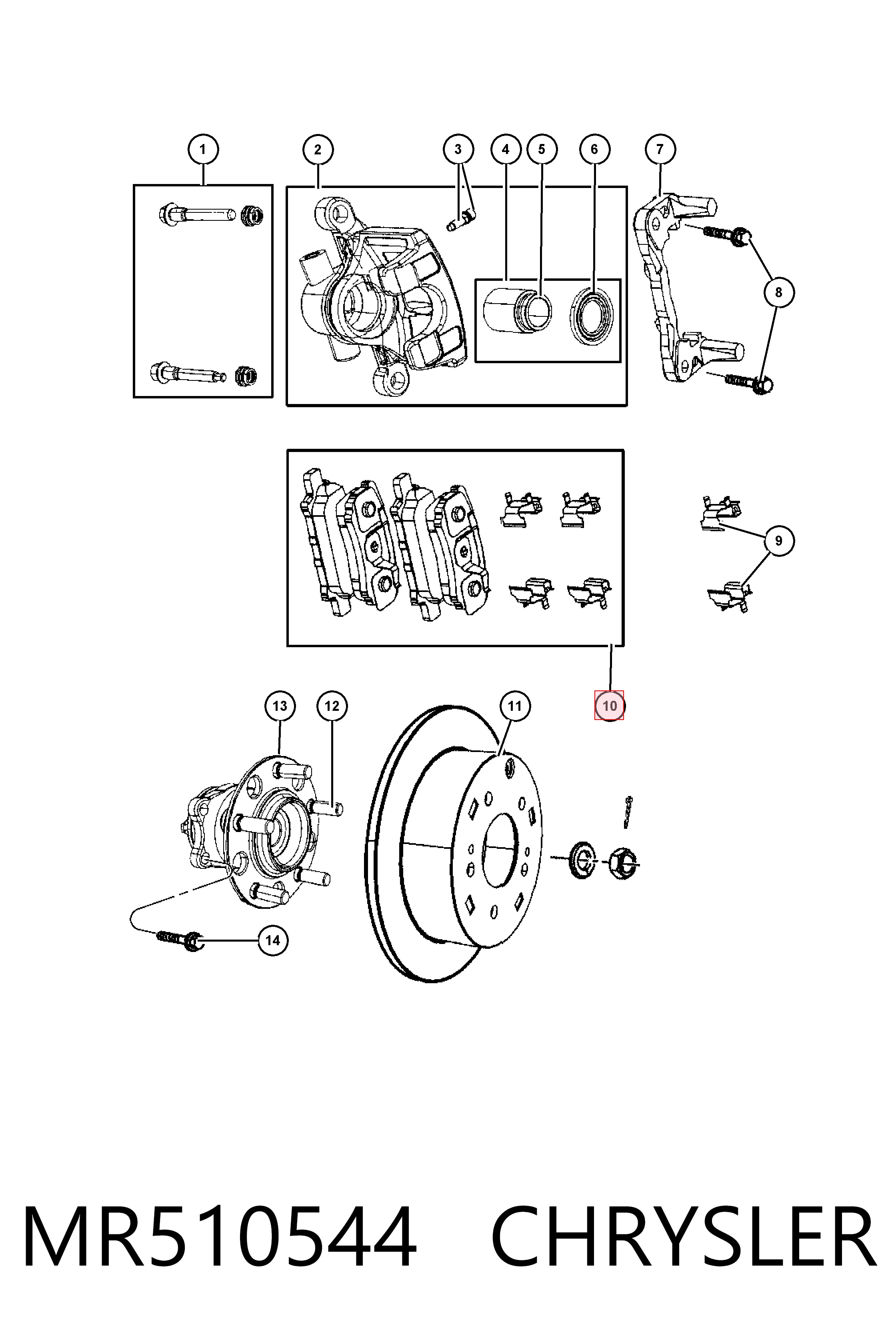 1
2
3
4
5
6
7
8
9
10
13
12
11
14

MR510544 CHRYSLER