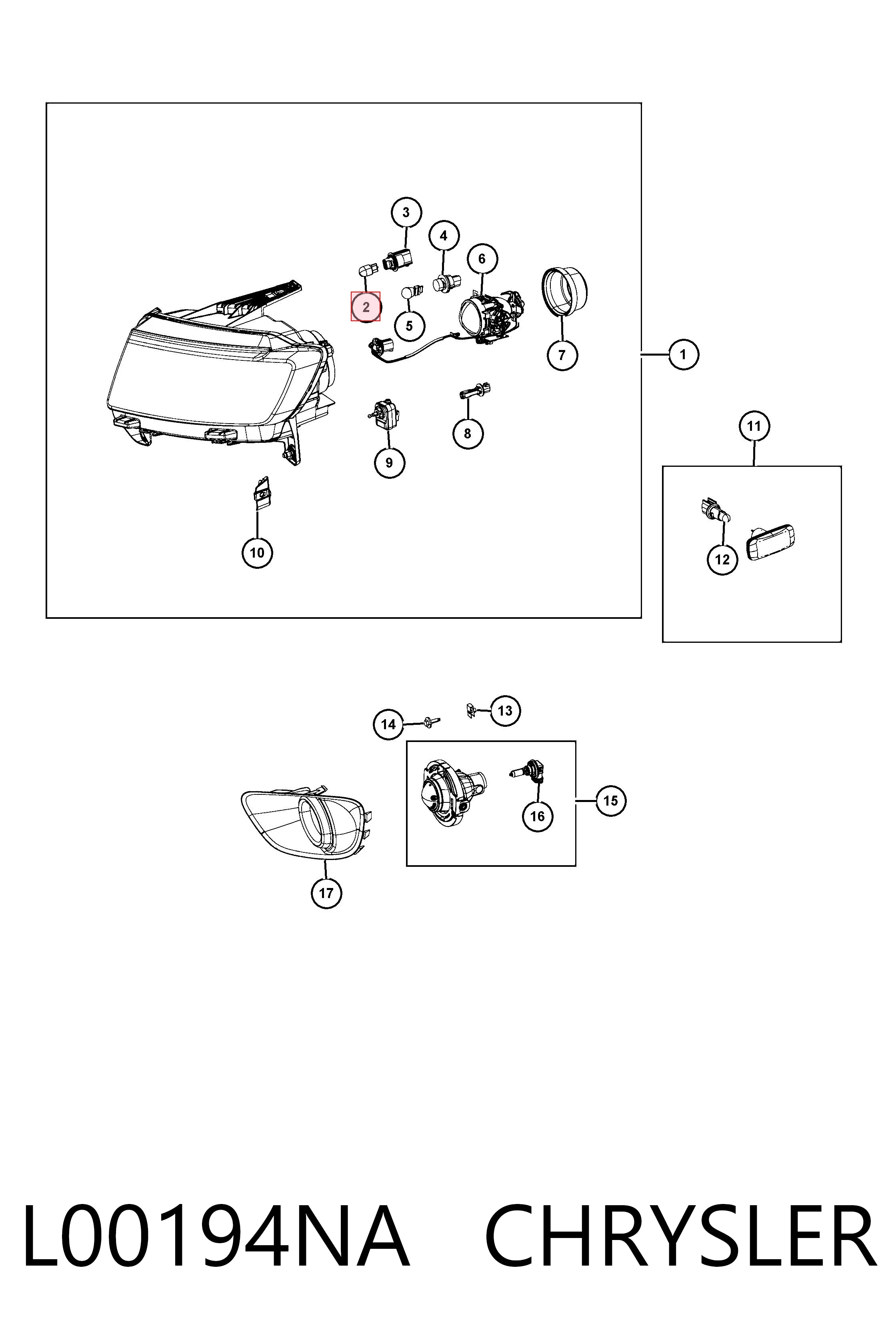 3
4
6
2
5
7
1
8
9
10
11
12
14
13
15
16
17

L00194NA CHRYSLER