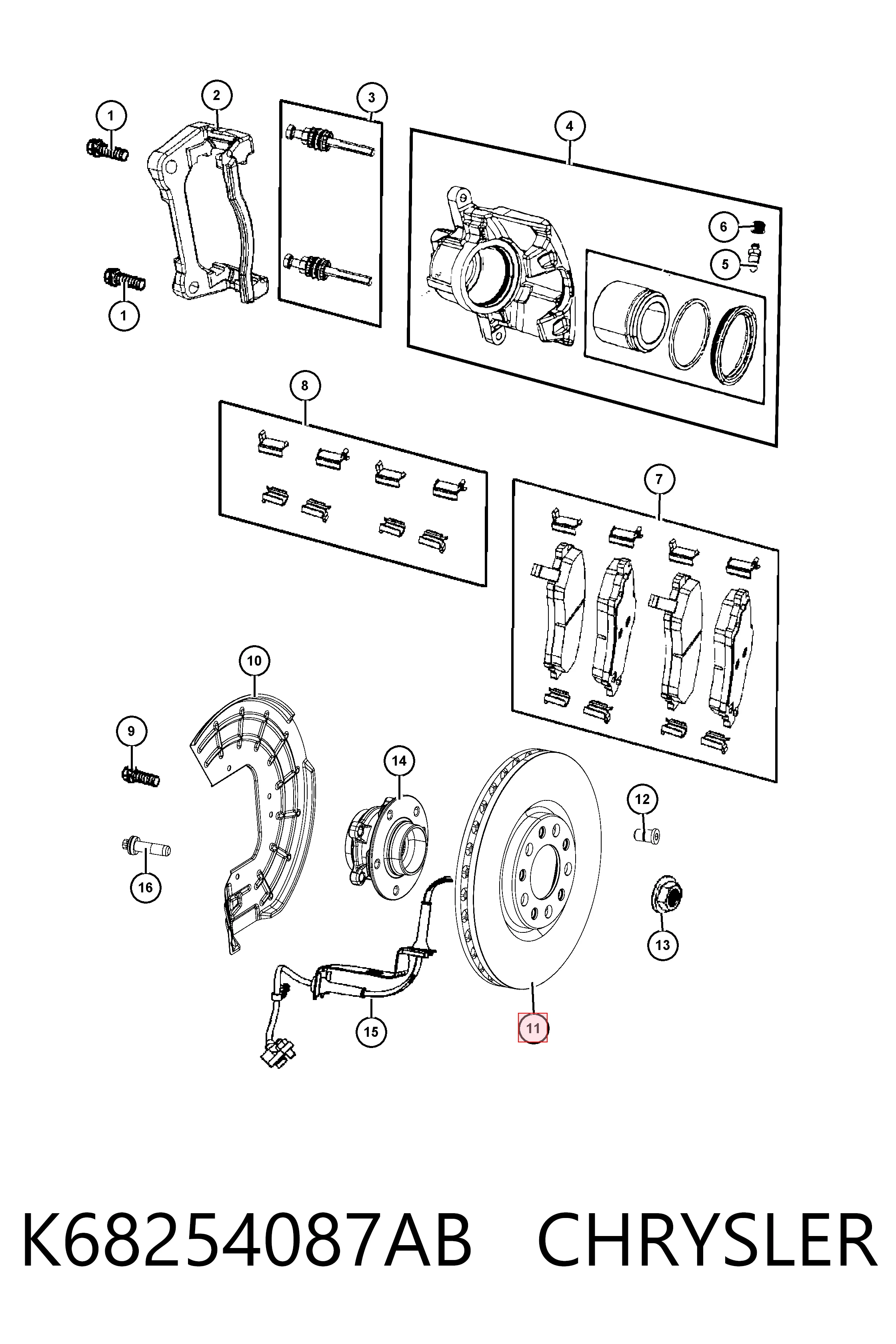 1
2
3
4
6
5
1
8
7
10
9
14
12
16
13
15
11

K68254087AB CHRYSLER