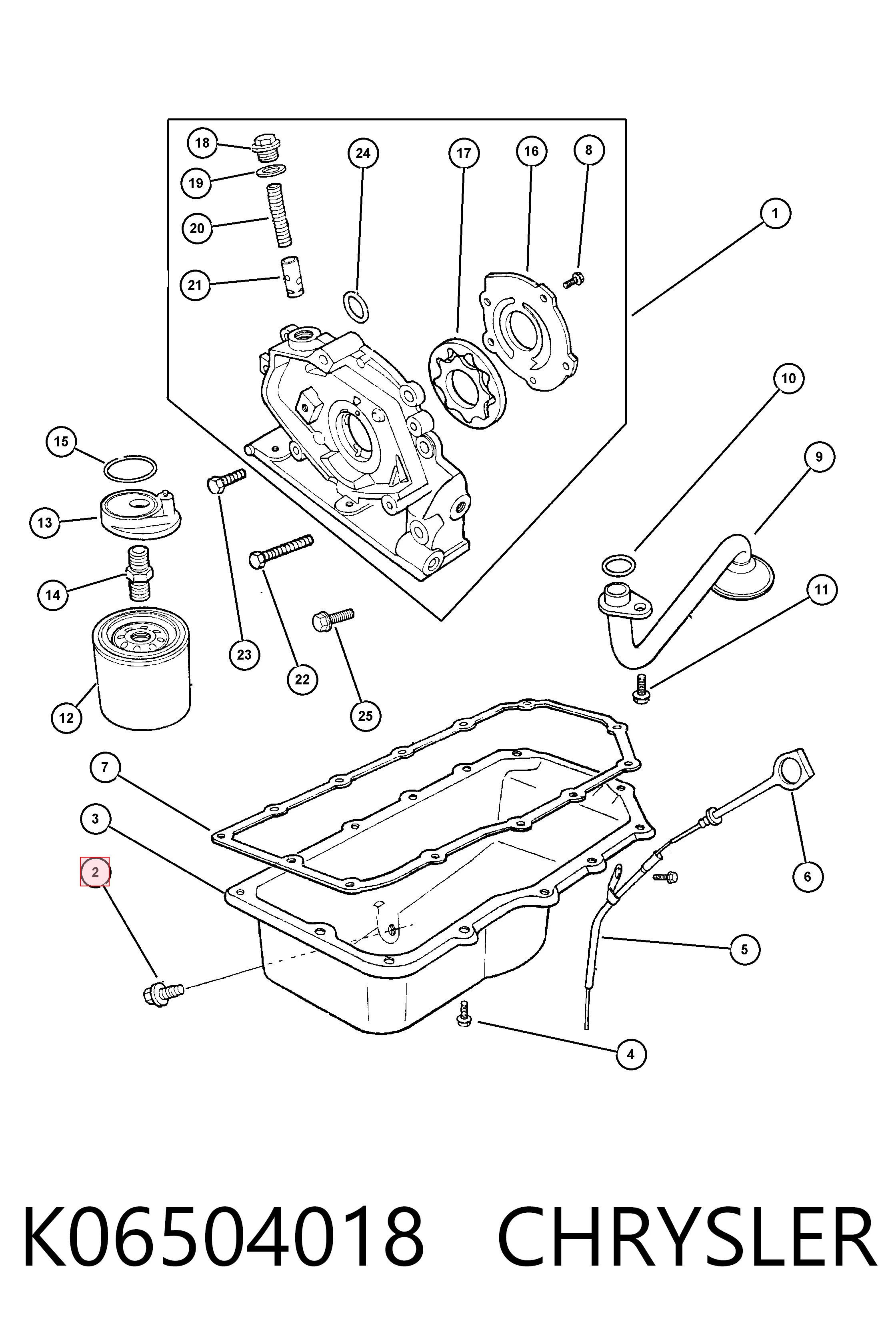 18
19
20
21
24
17
16
8
1
10
9
11
15
13
14
12
23
22
25
7
3
2
6
5
4

K06504018 CHRYSLER