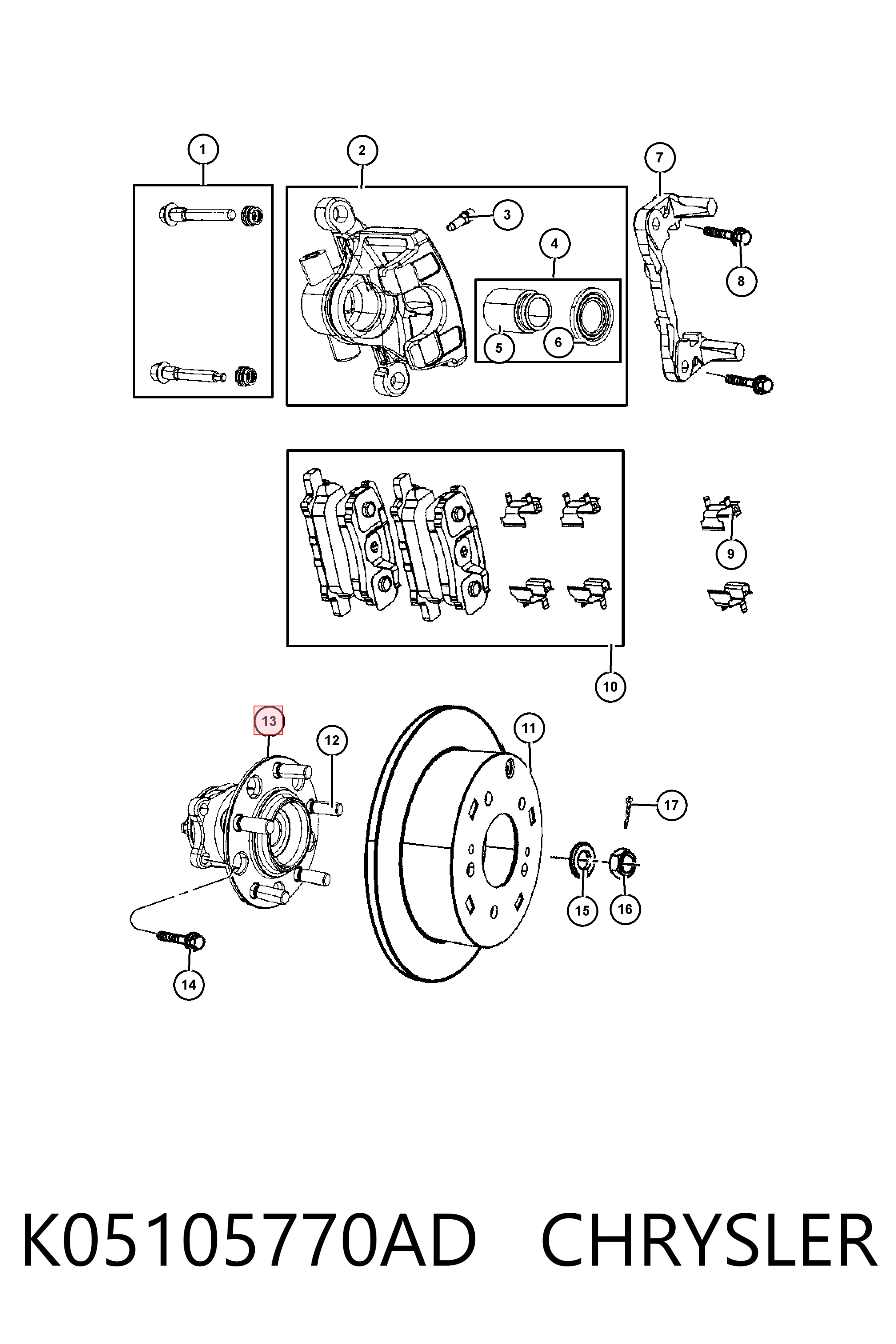 1
2
3
4
5
6
7
8
9
10
13
12
11
17
15
16
14

K05105770AD CHRYSLER