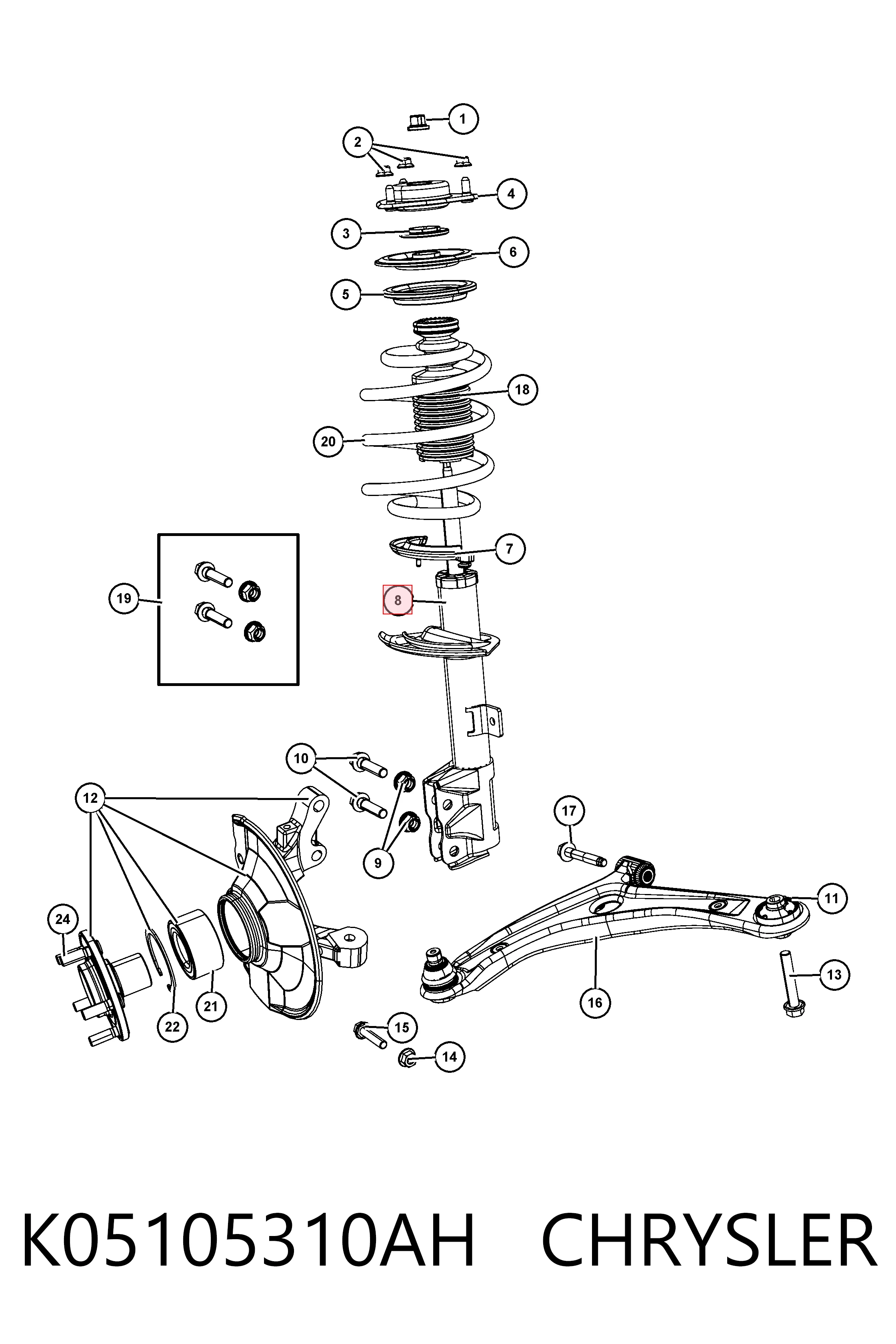 1
2
4
3
6
5
18
20
7
19
8
10
12
9
17
11
24
13
16
21
22
15
14

K05105310AH CHRYSLER