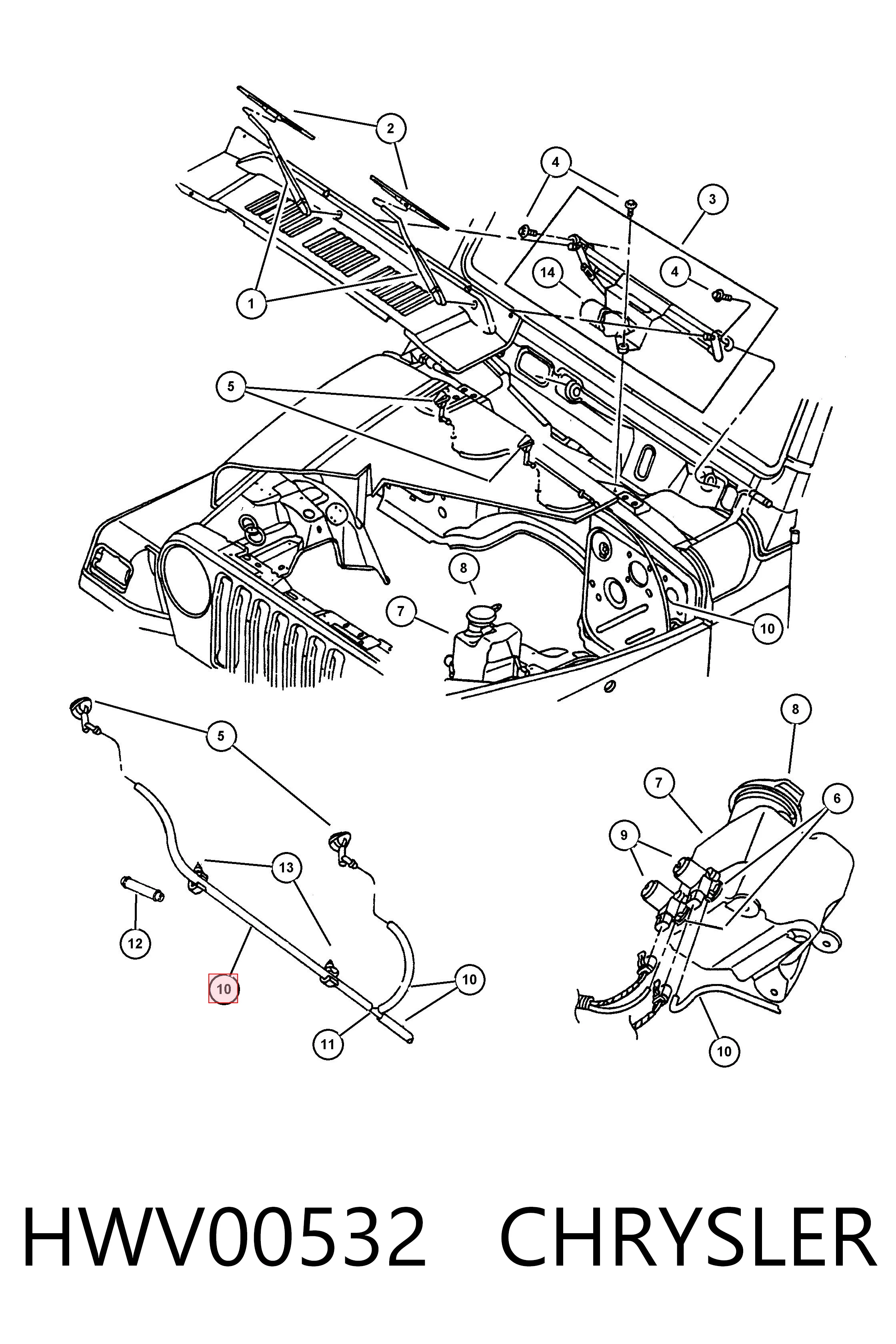 2
4
3
14
4
1
5
8
7
10
5
8
7
6
9
13
12
10
10
11
10

HWV00532 CHRYSLER