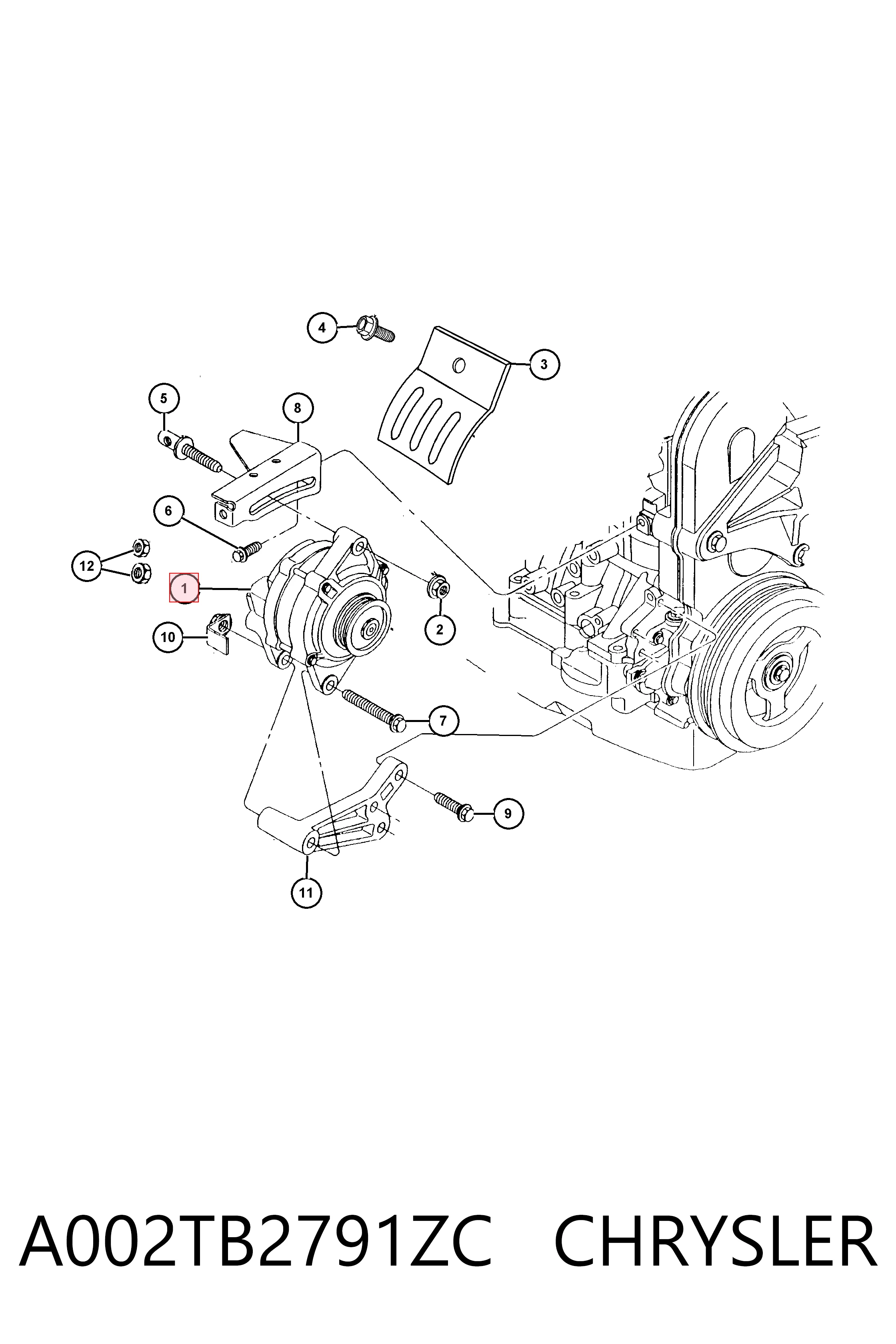 4
3
5
8
6
12
1
2
10
7
9
11

A002TB2791ZC CHRYSLER