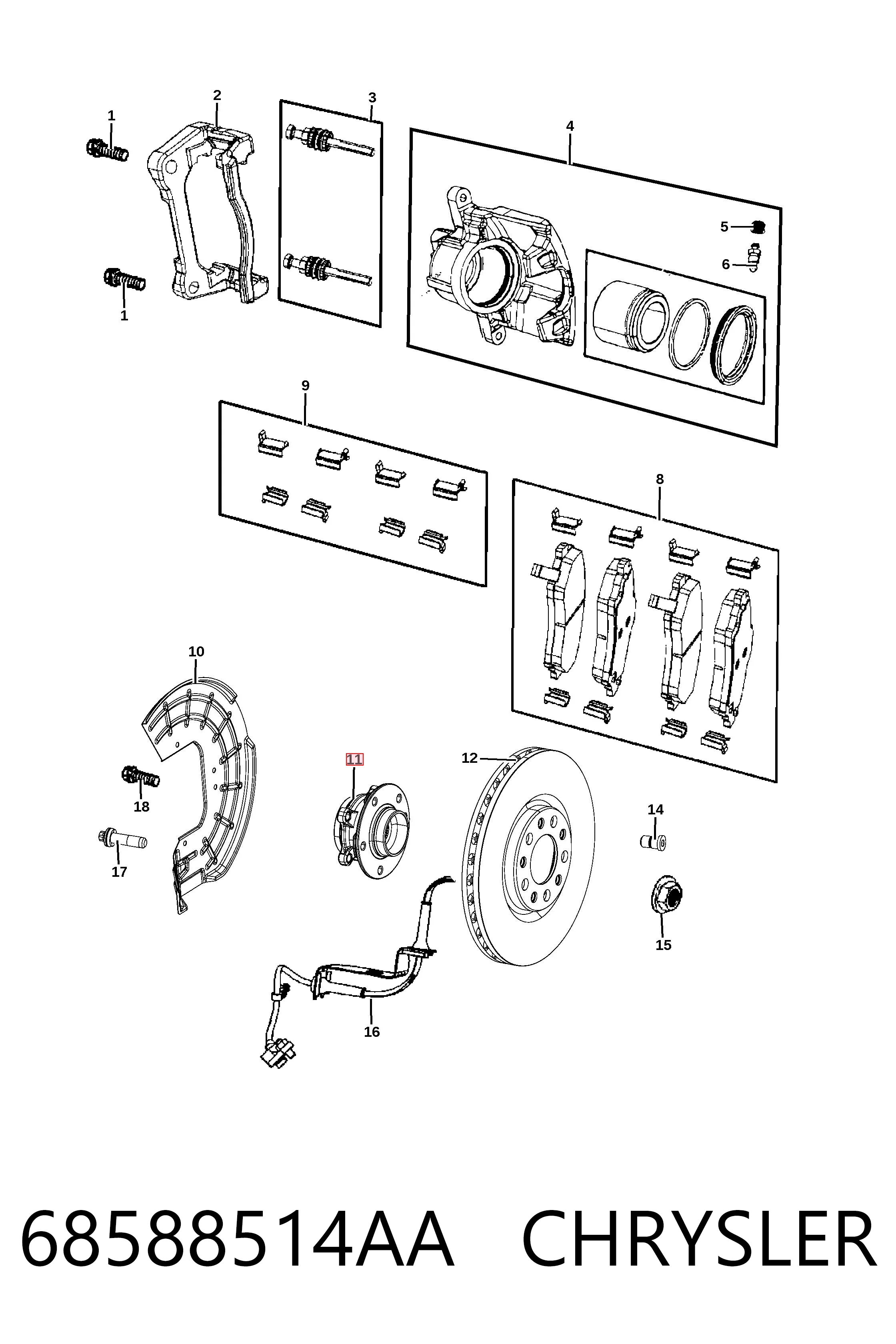 1
2
3
4
5
6
1
9
8
10
11
12
18
14
17
15
16

68588514AA CHRYSLER