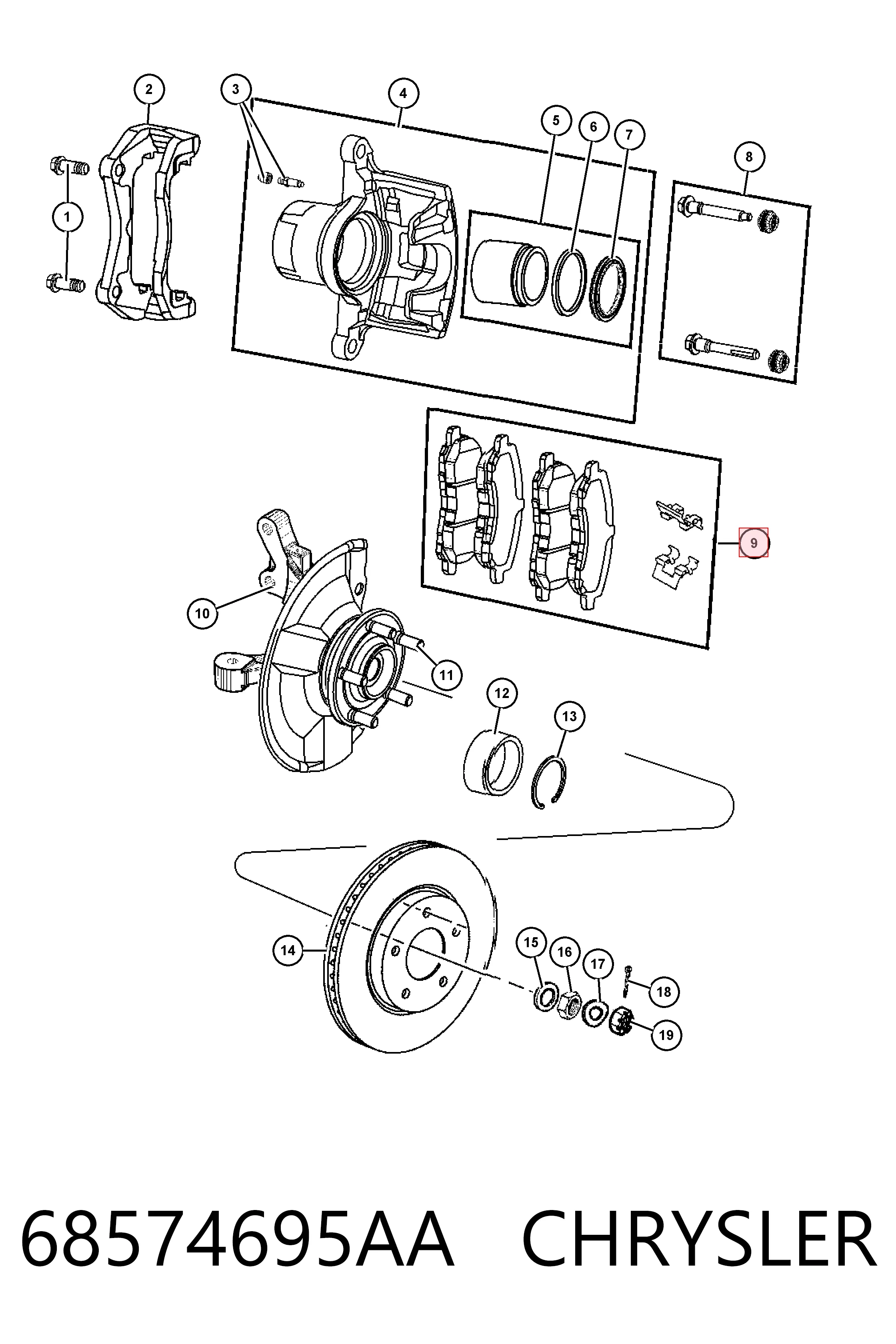 2
3
4
5
6
7
8
1
9
10
11
12
13
14
15
16
17
18
19

68574695AA CHRYSLER