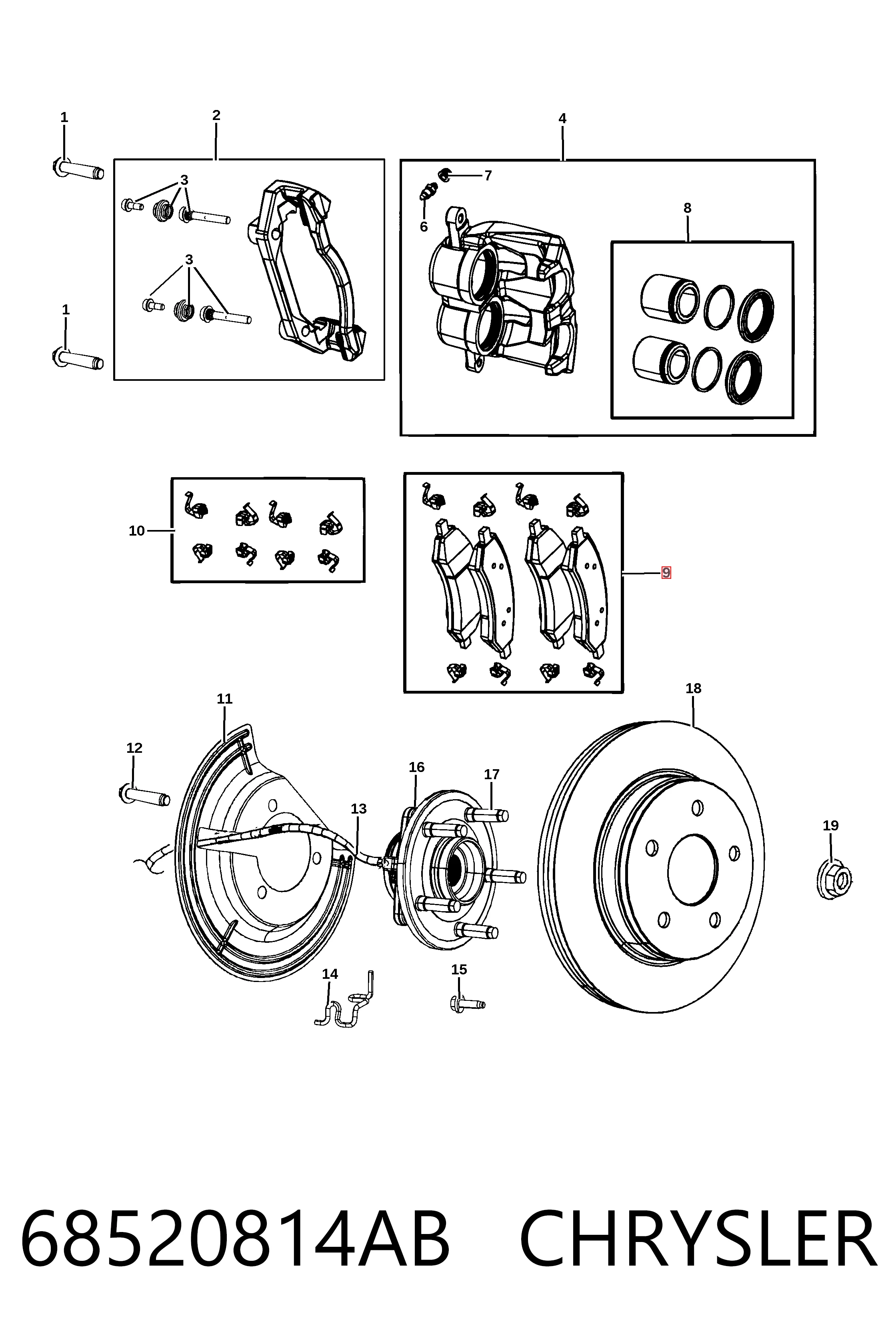 1
2
4
3
7
6
8
3
1
10
9
11
18
12
16
17
13
19
14
15
68520814AB CHRYSLER