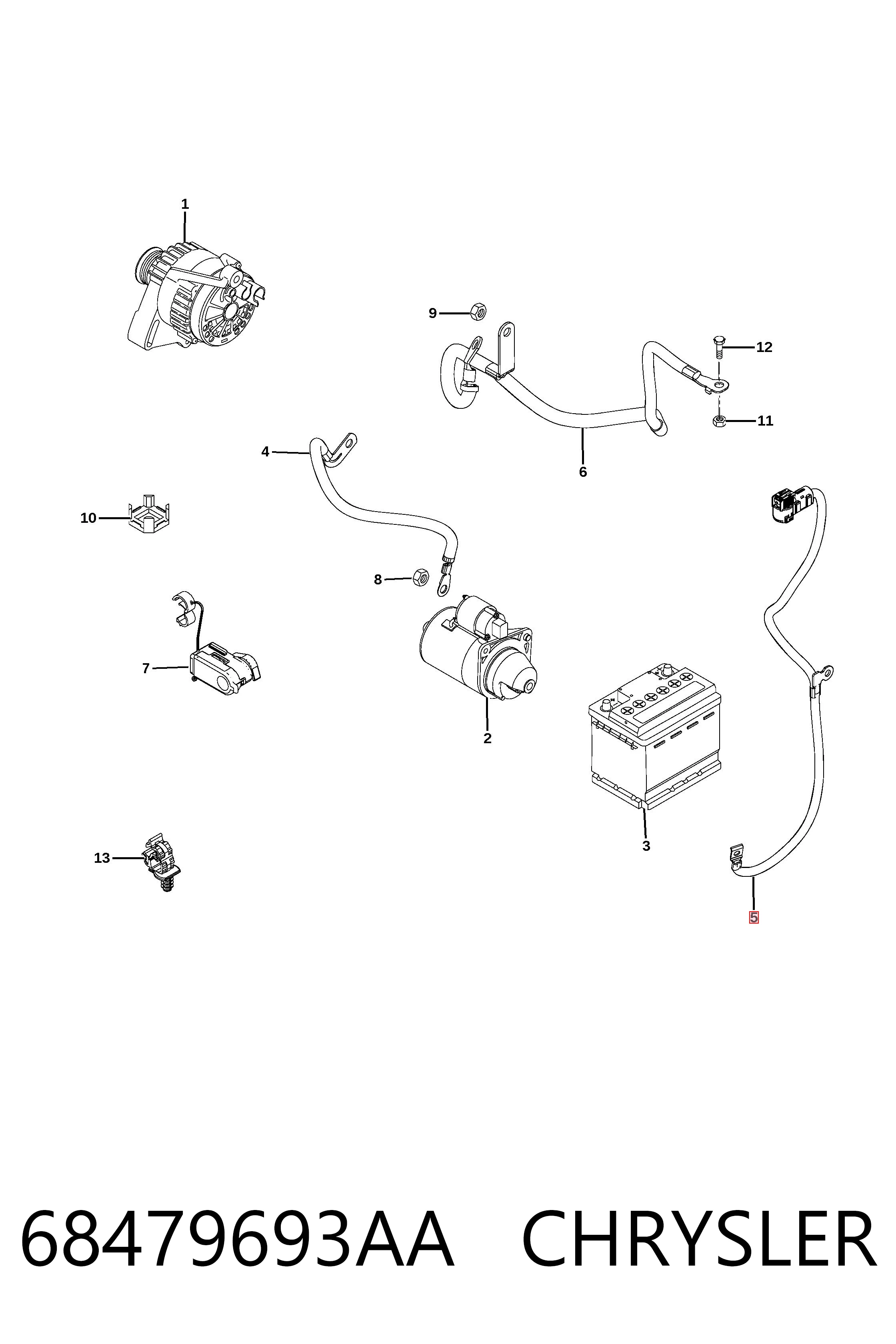 1
9
12
11
6
4
10
8
7
2
3
13
5

68479693AA CHRYSLER