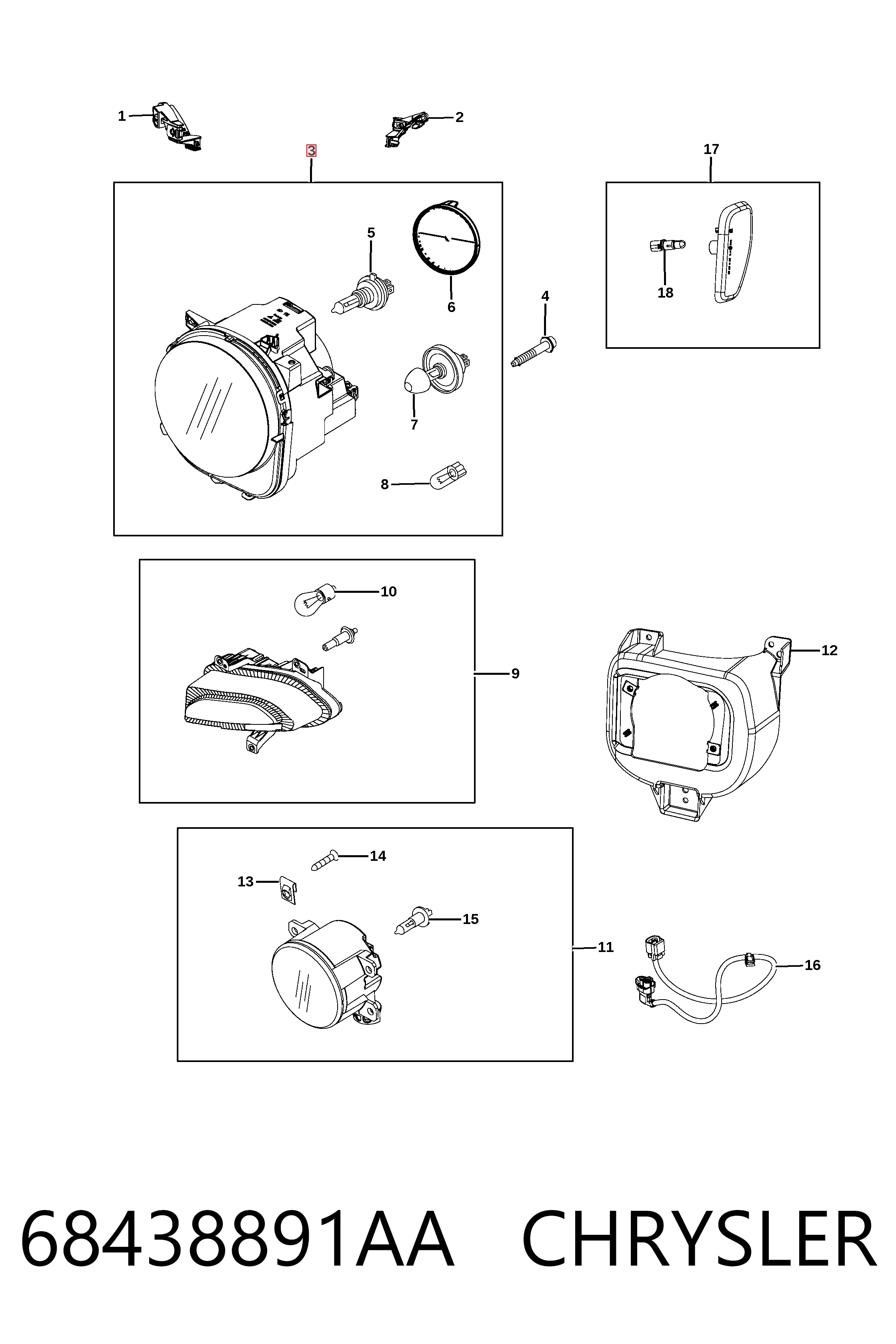 1
2
3
17
5
6
4
18
7
8
10
9
12
14
13
15
11
16
68438891AA CHRYSLER