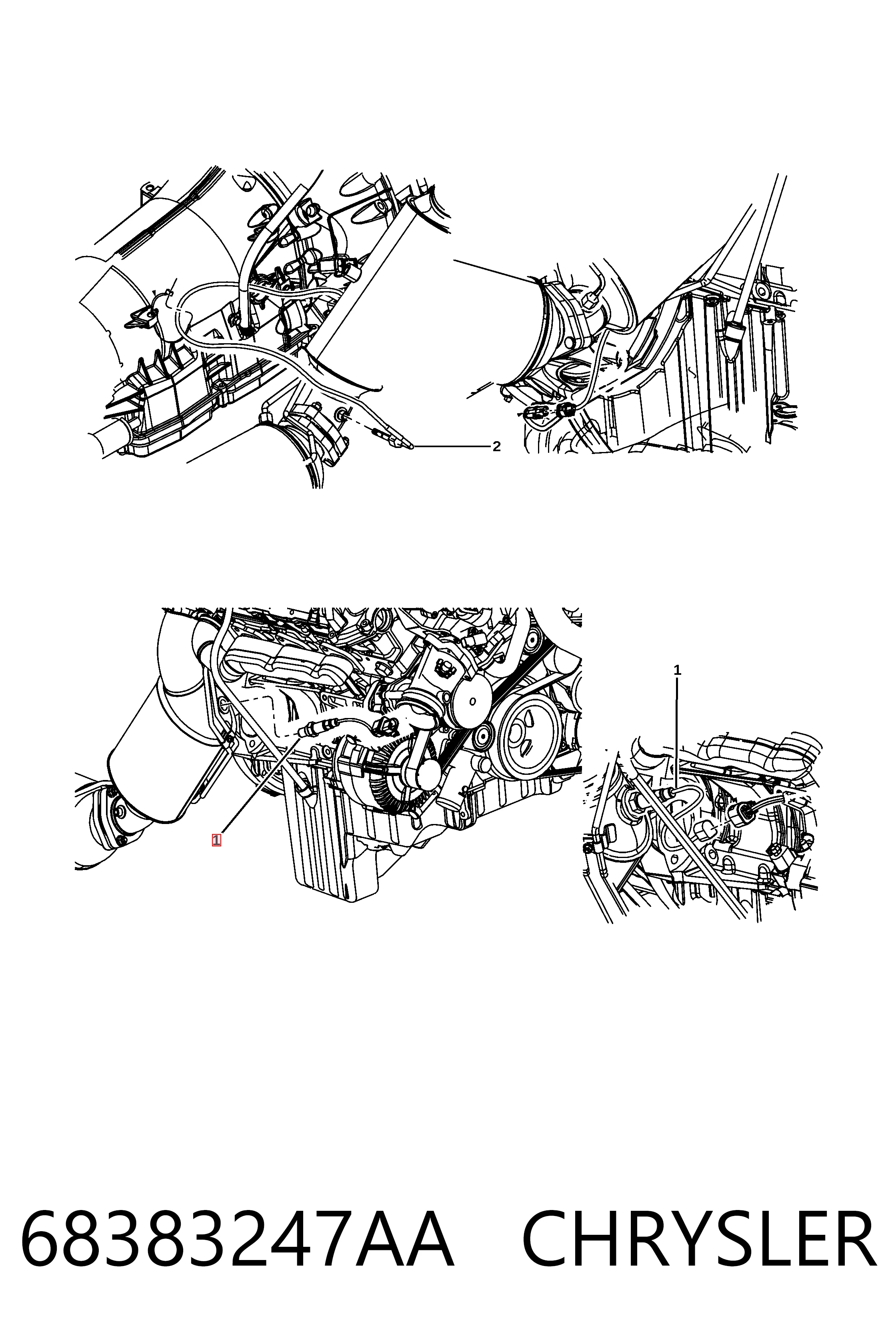 2

1

1

68383247AA CHRYSLER