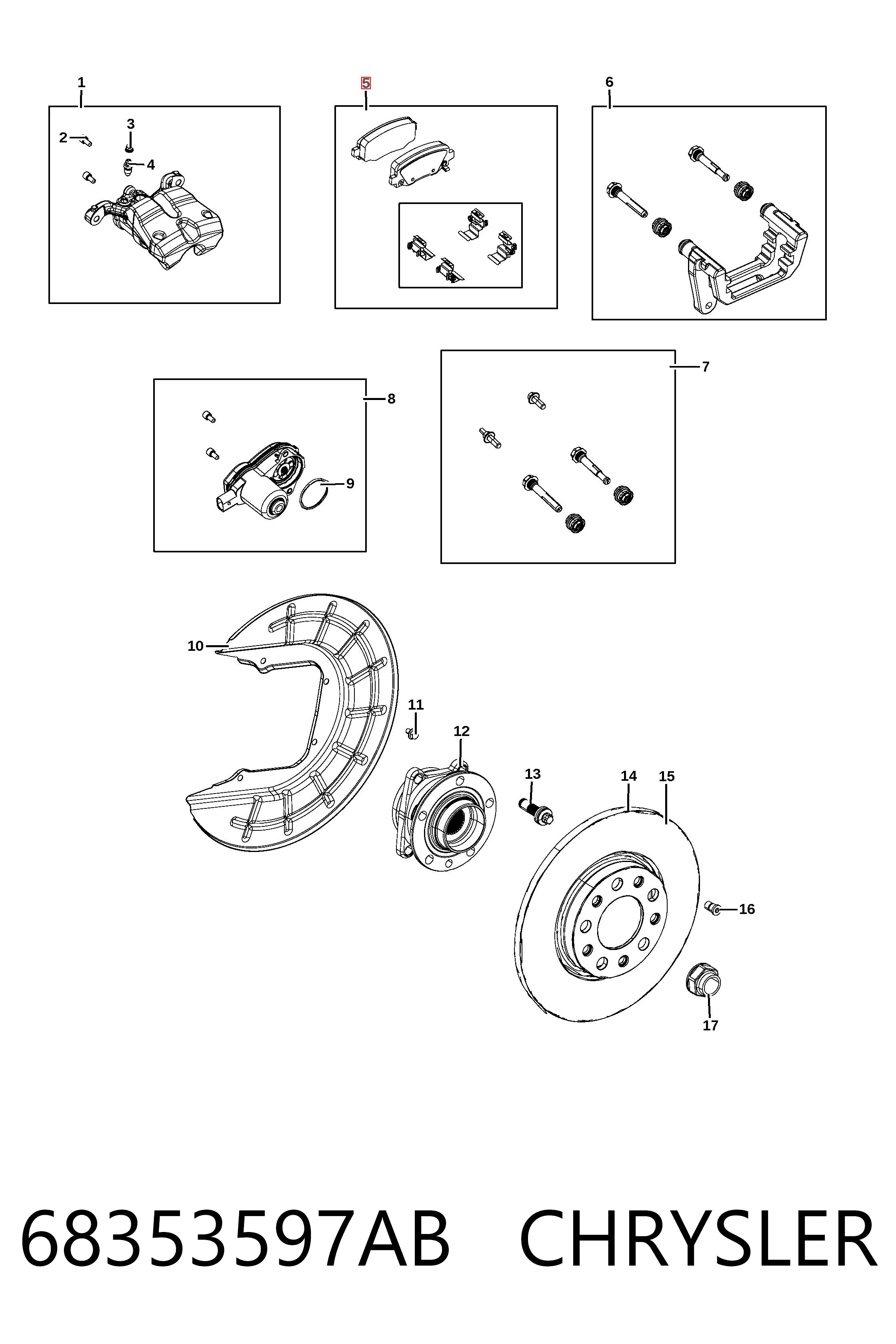 1
2
3
4
5
6
7
8
9
10
11
12
13
14
15
16
17

68353597AB CHRYSLER