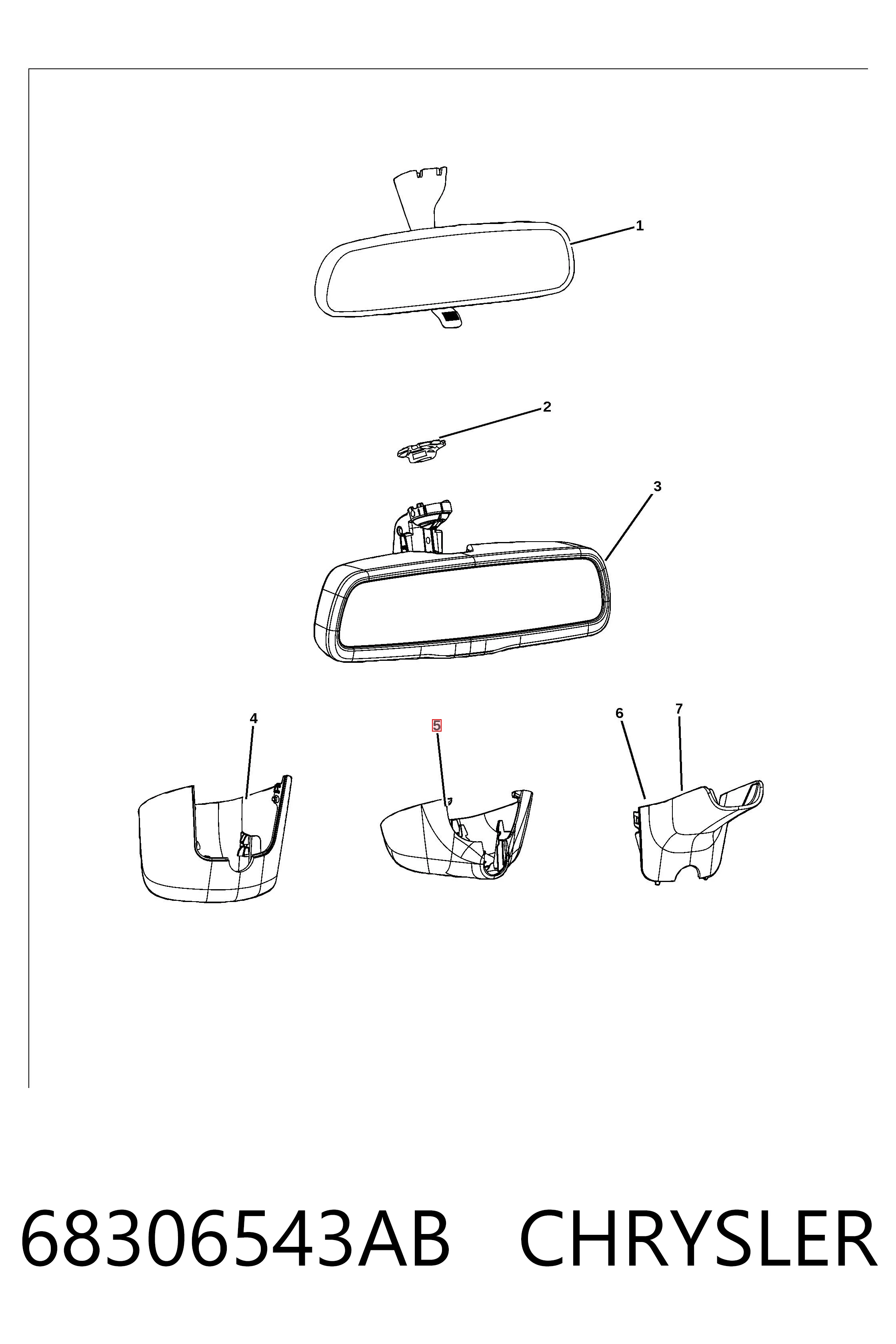 1
2
3
4
5
6
7

68306543AB CHRYSLER