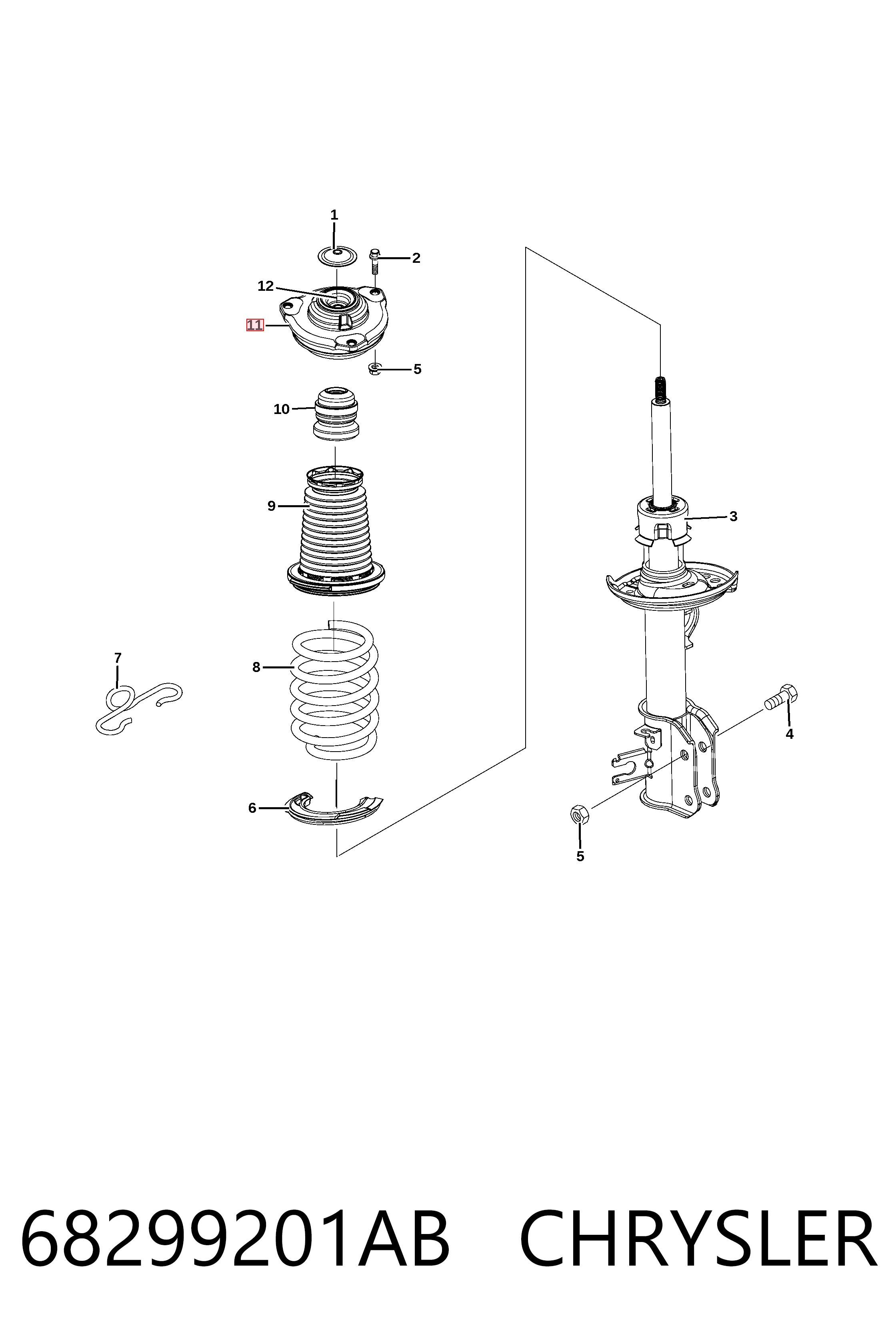 1
2
12
11
5
10
9
3
7
8
4
6
5

68299201AB CHRYSLER