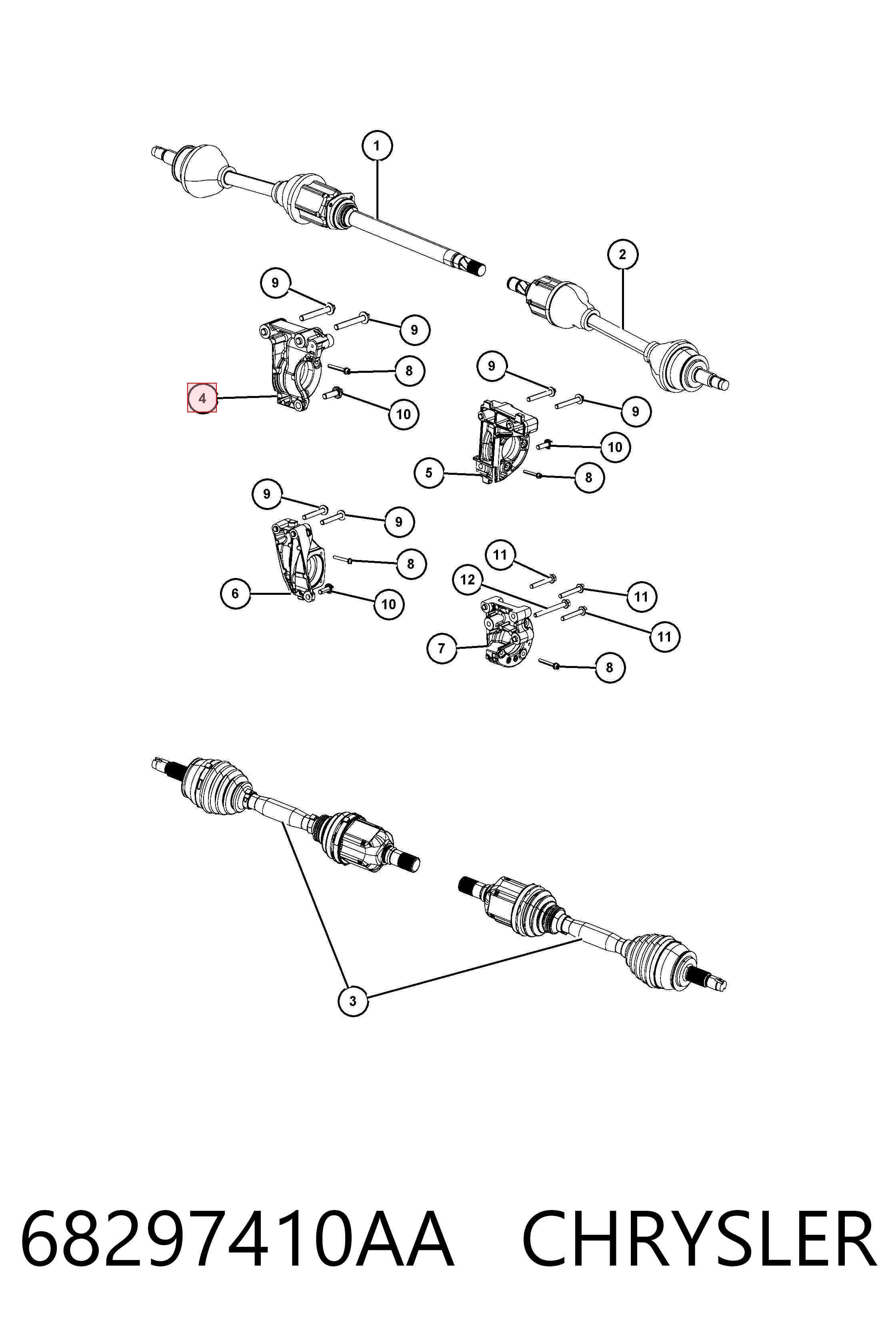 1
2
9
9
8
4
10
9
9
10
5
8
9
9
8
6
10
11
12
11
11
7
8
3

68297410AA CHRYSLER