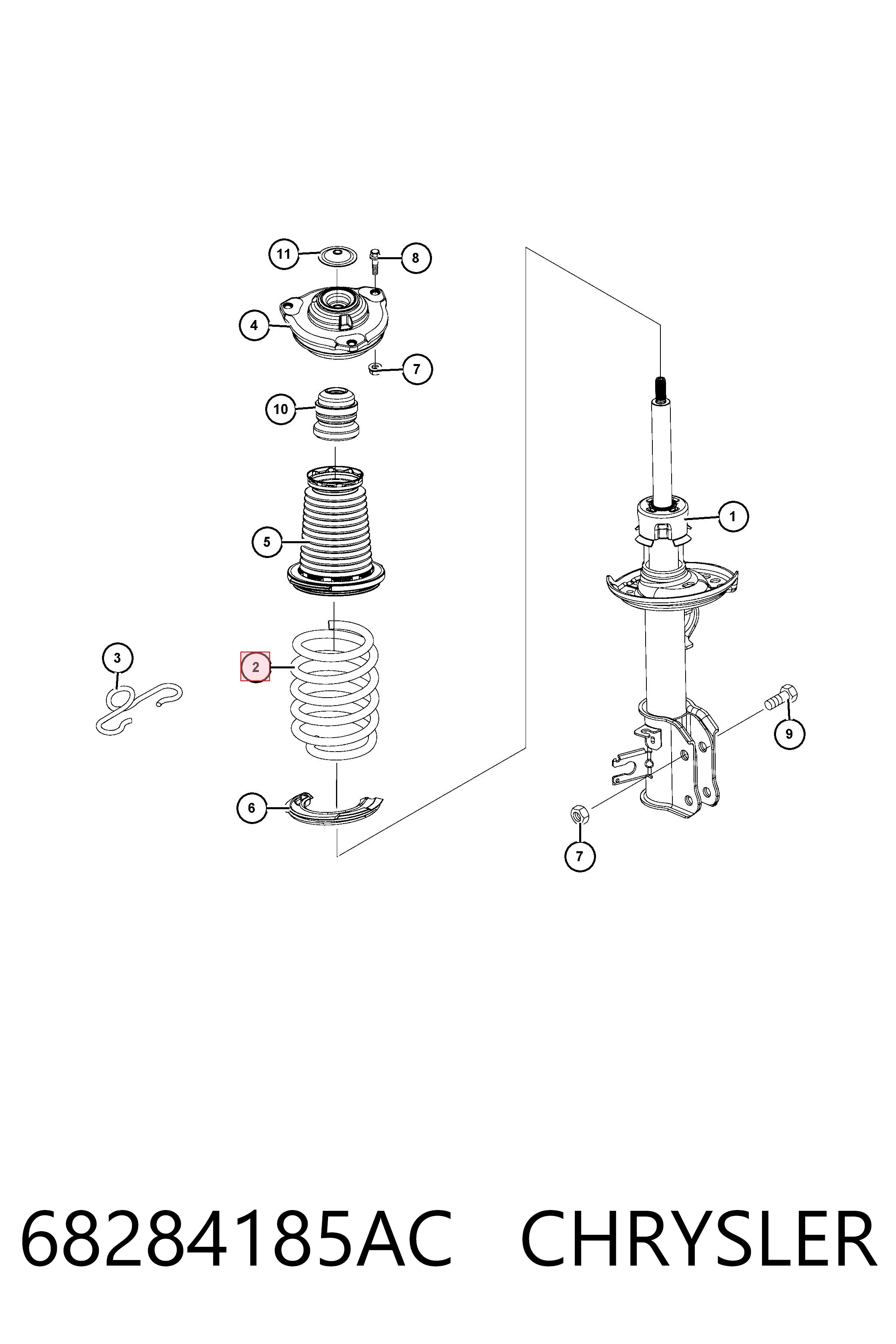 11
8
4
7
10
5
1
3
2
9
6
7

68284185AC CHRYSLER