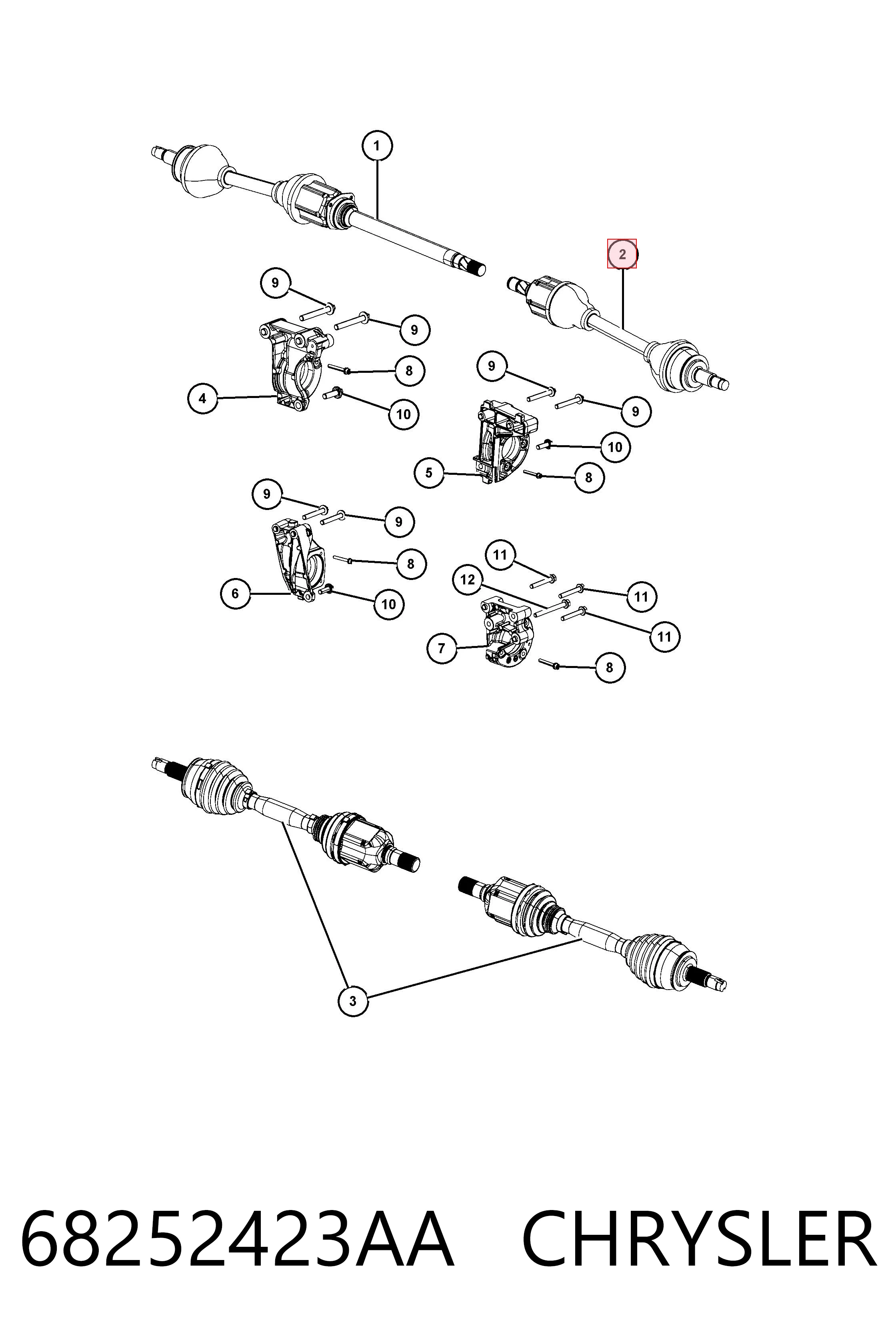 1
2
9
9
8
4
10
9
9
10
5
8
9
9
8
6
10
11
12
11
11
7
8
3

68252423AA CHRYSLER