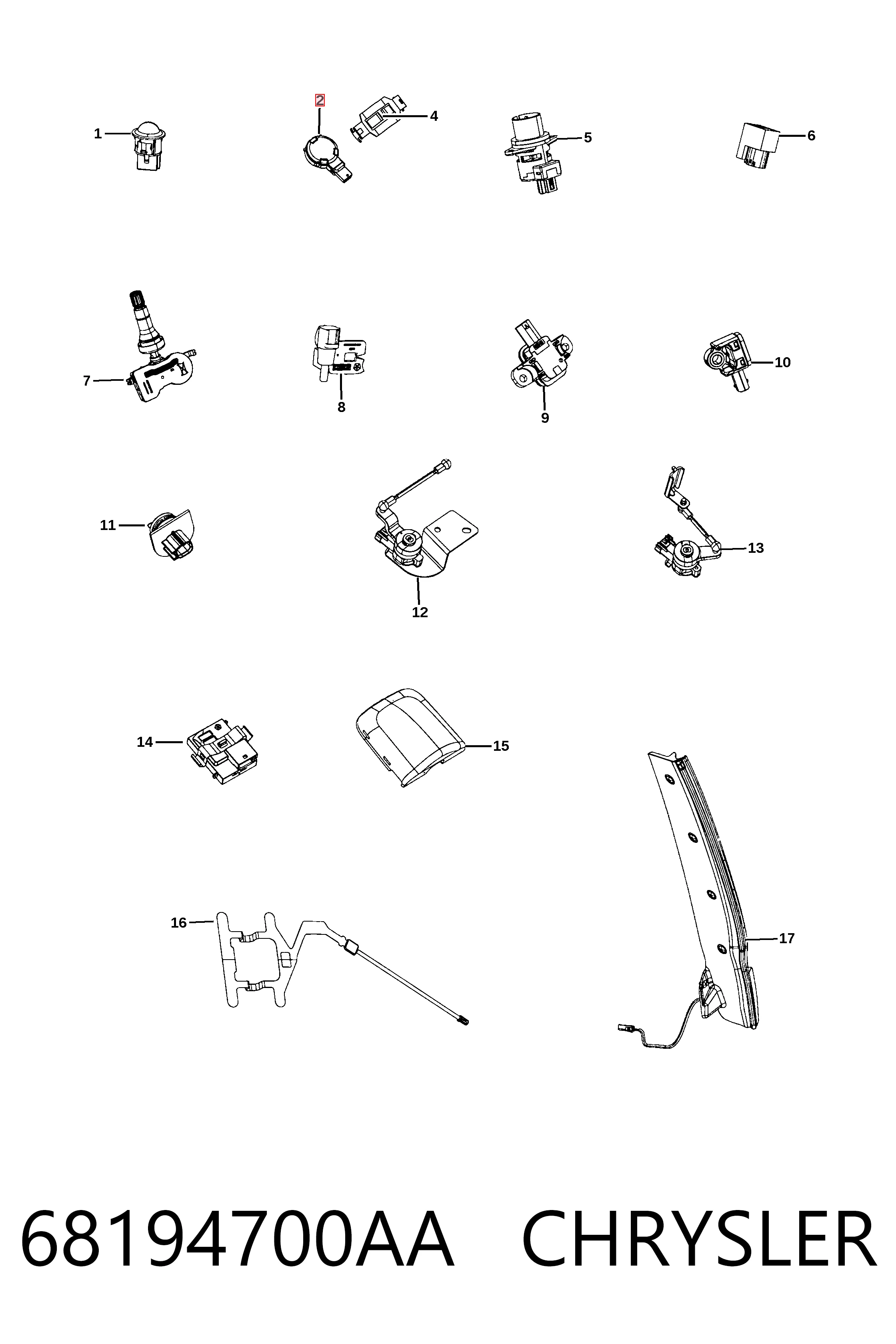 1
2
4
5
6
7
8
9
10
11
12
13
14
15
16
17

68194700AA CHRYSLER