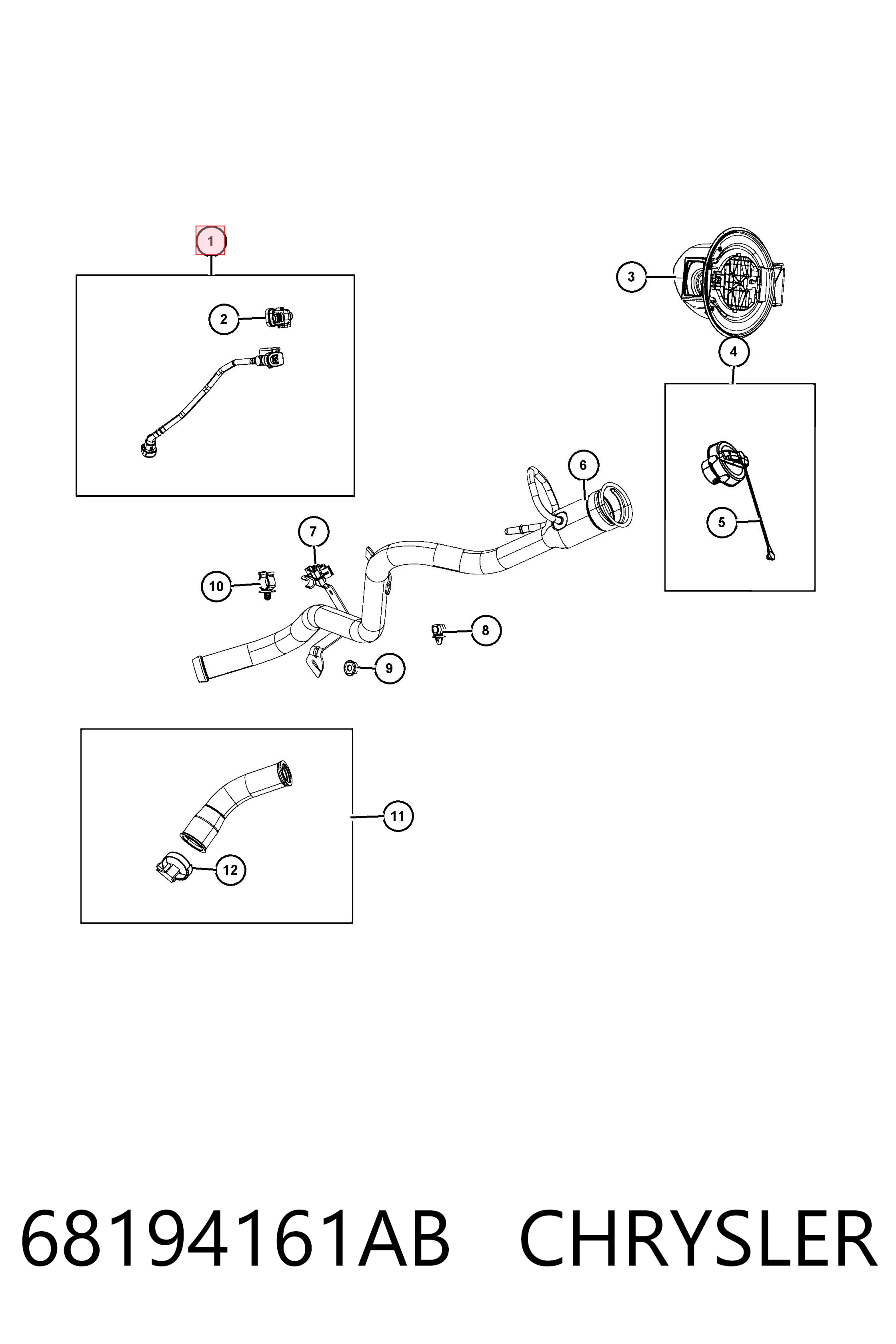 1
2
3
4
6
5
7
10
8
9
11
12

68194161AB CHRYSLER