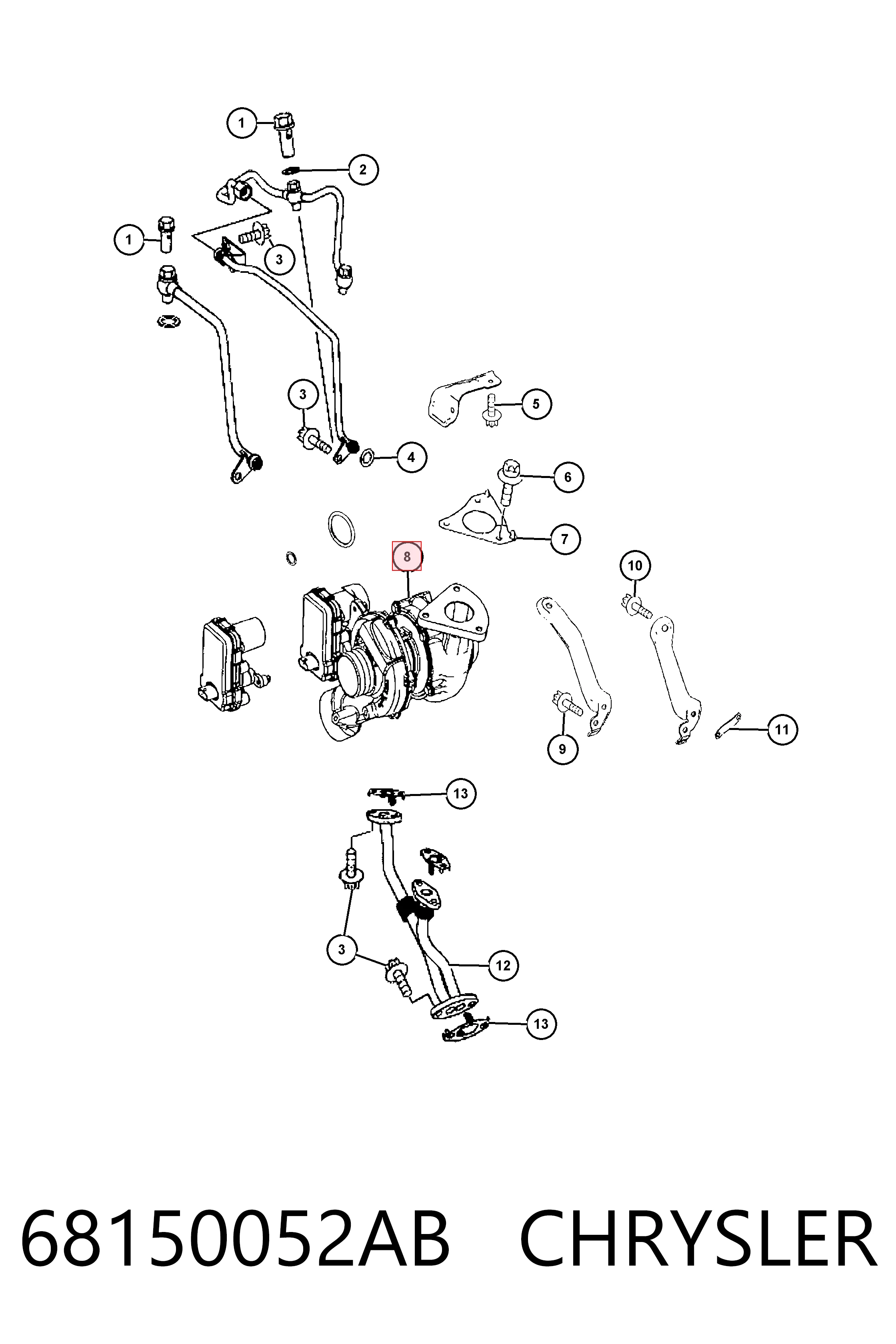 1

2

1

3

3

5

4

6

7

8

10

9

11

13

3

12

13

68150052AB CHRYSLER