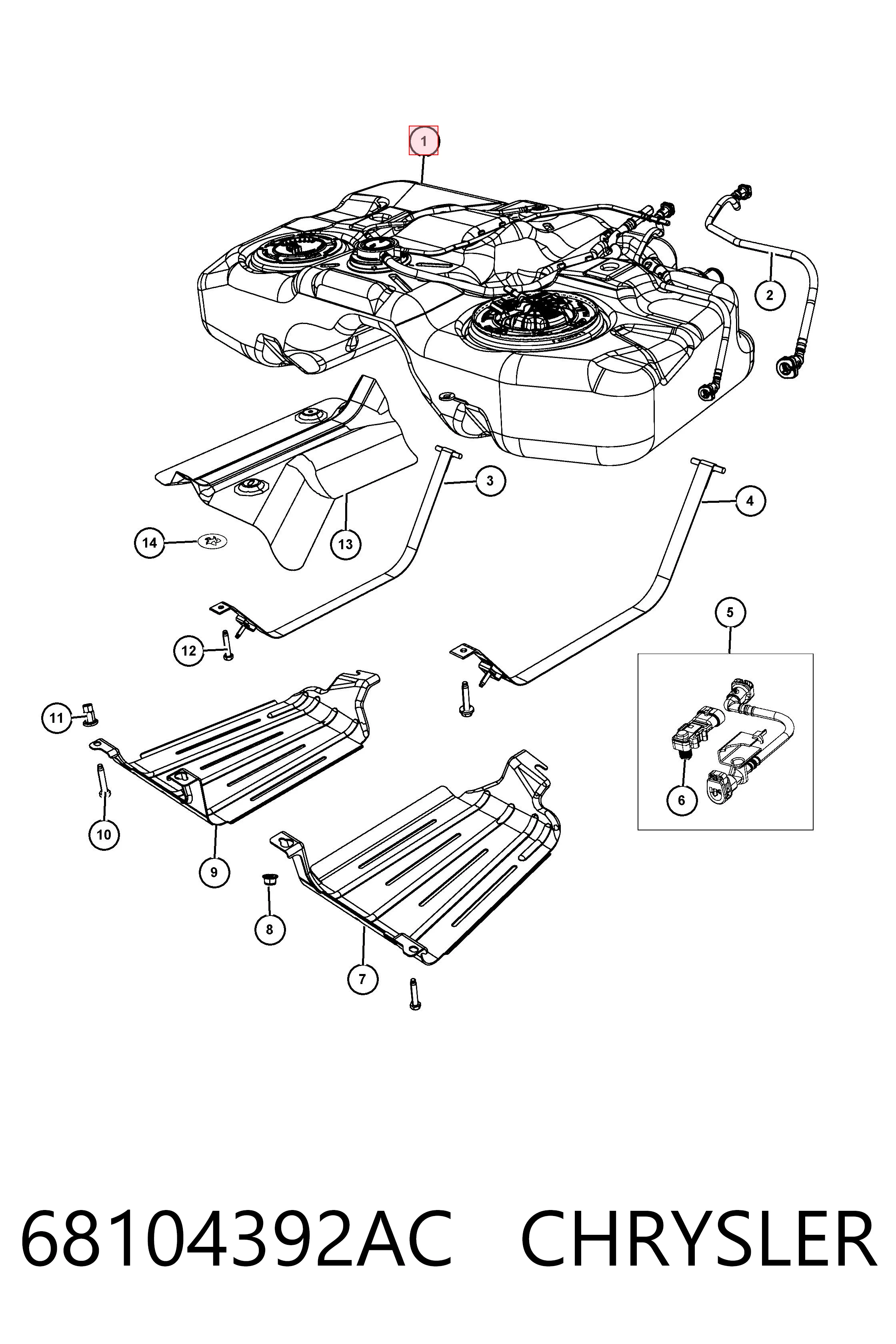 1
2
3
4
14
13
5
12
11
6
10
9
8
7

68104392AC CHRYSLER